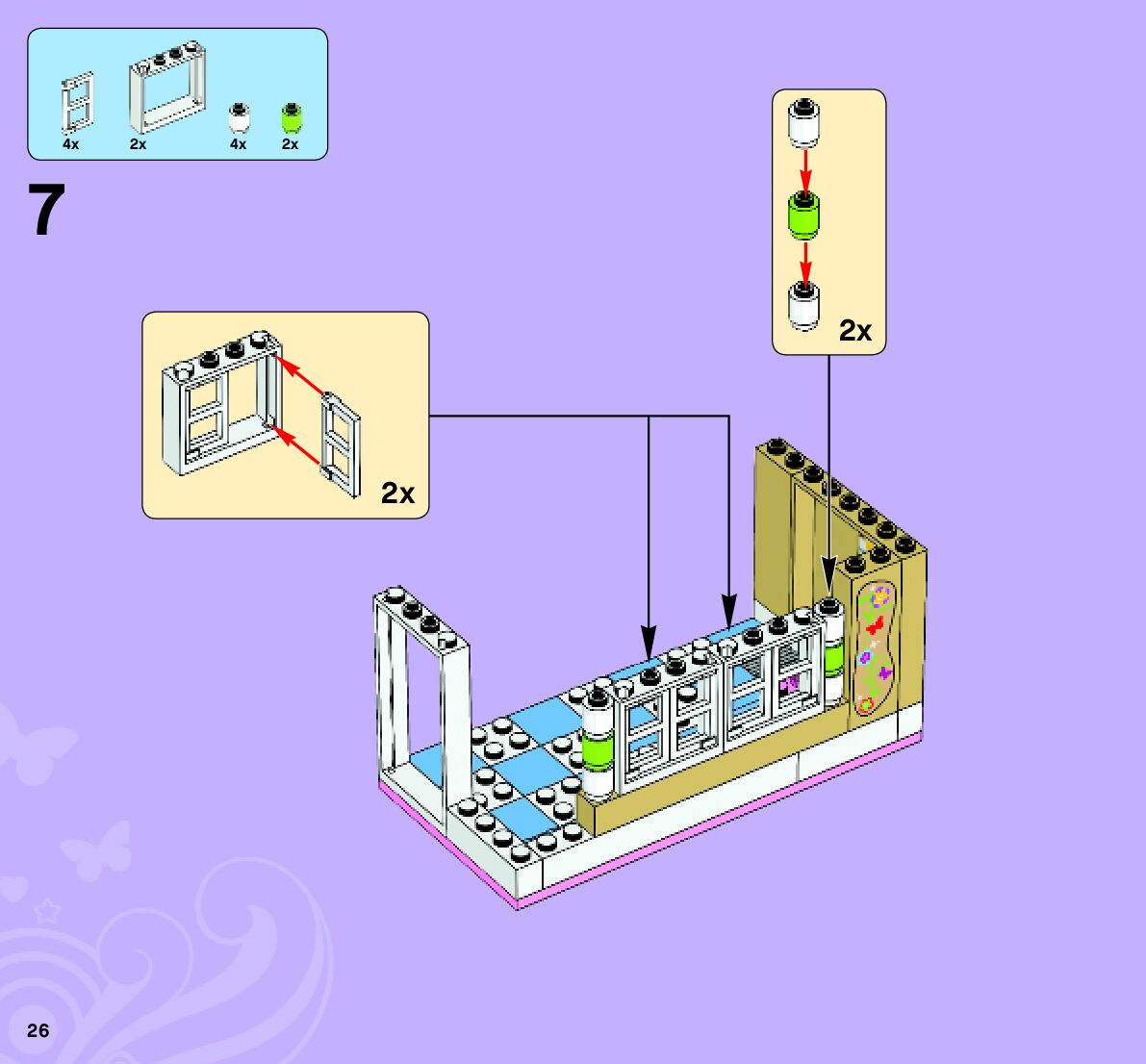 4x 2x 4x 2x

7

2x

2x

26