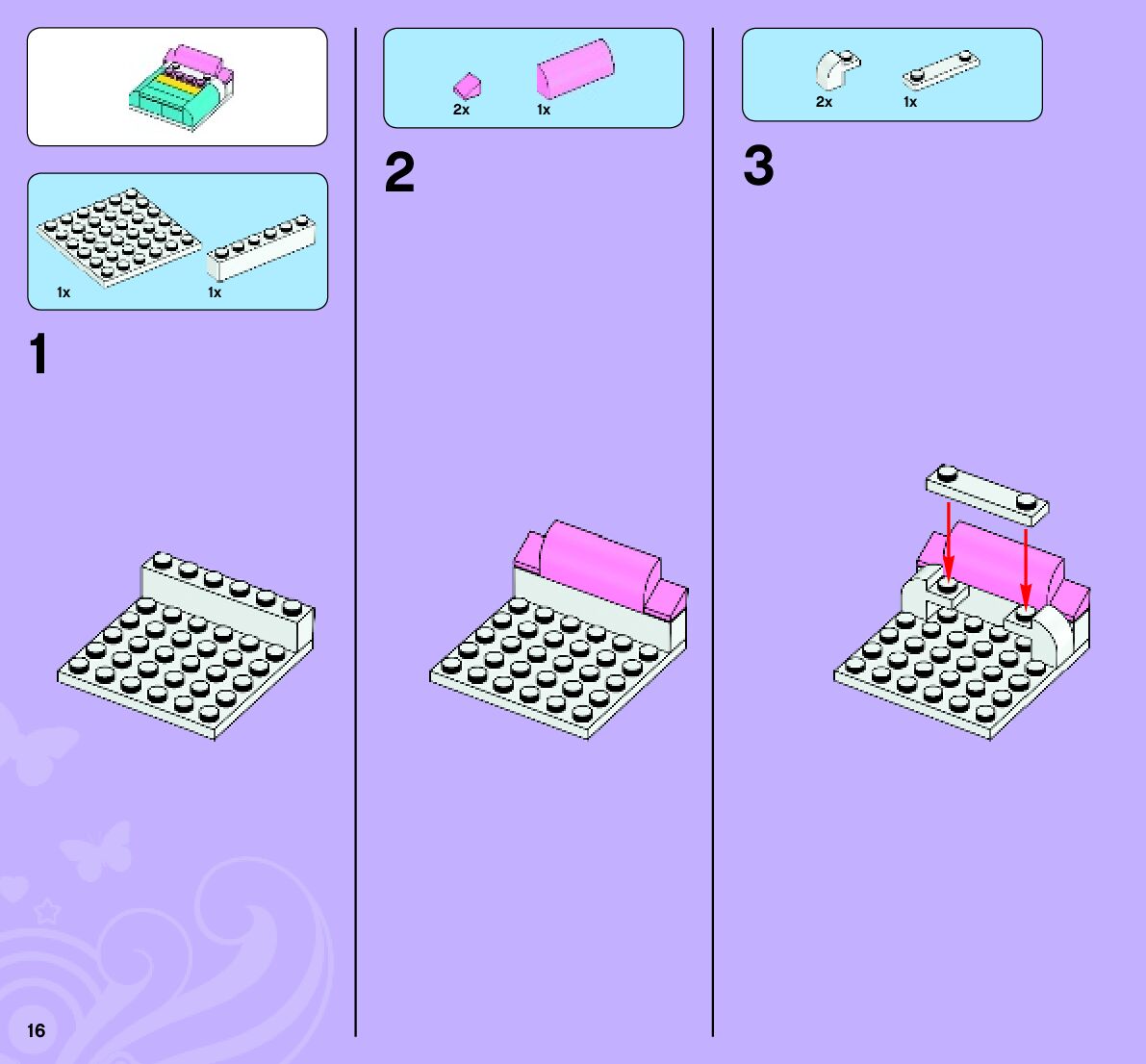 1x 1x

1

2x 1x

2

2x 1x

3

16