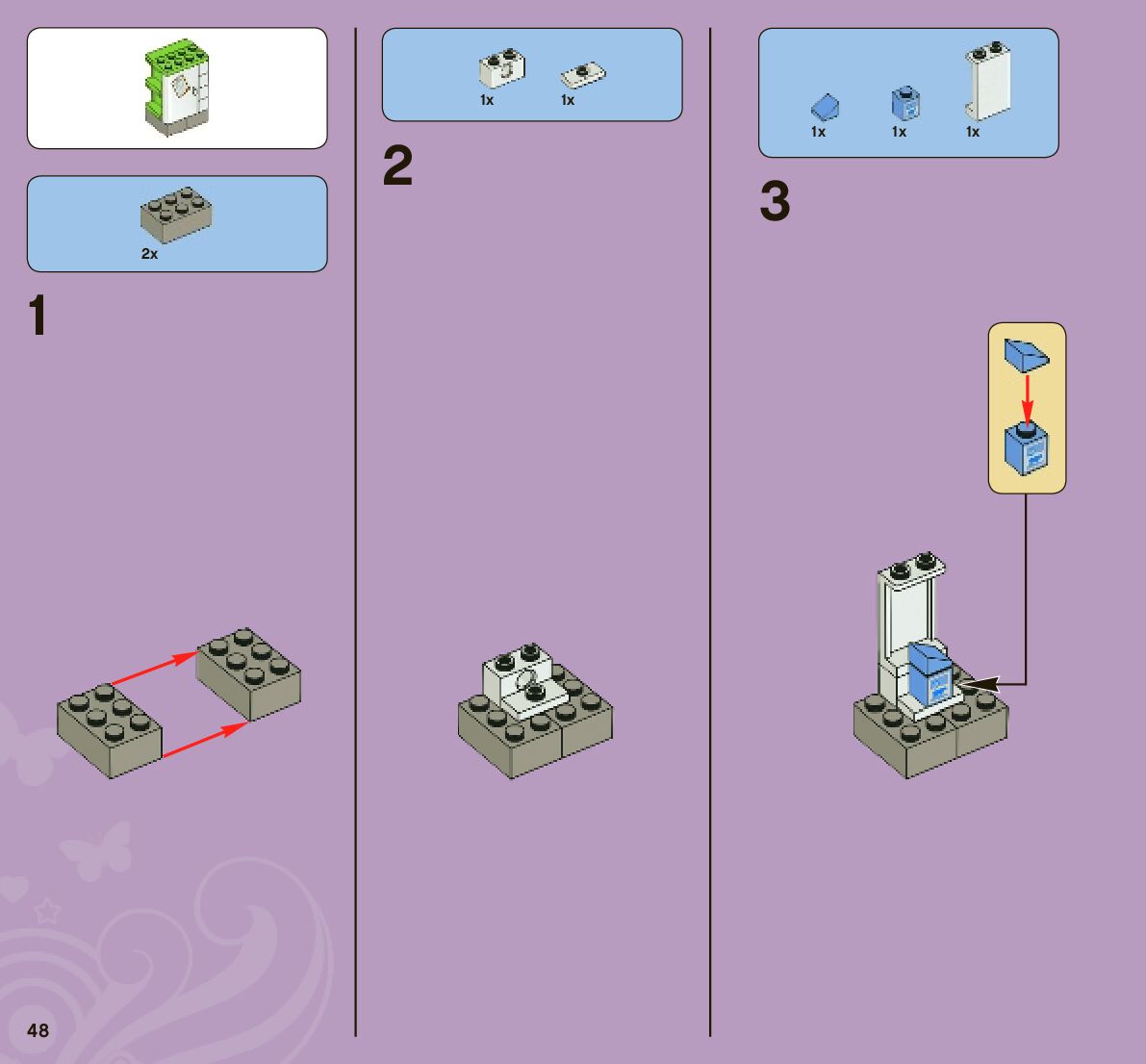 2x

1

1x 1x

2

1x 1x 1x

3

48