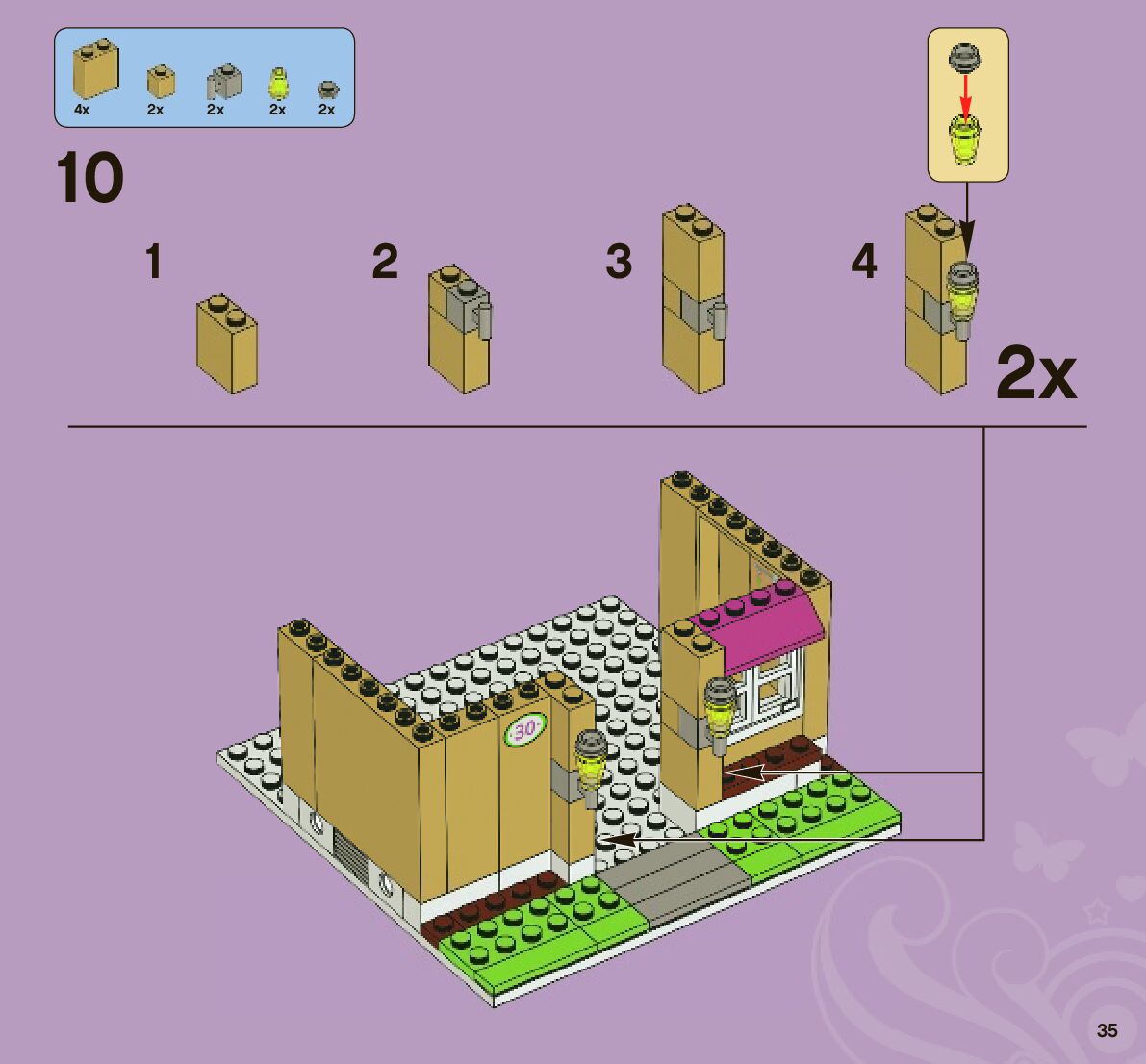 4x 2x 2x 2x 2x

10

1

2

3

4

2x

30

35