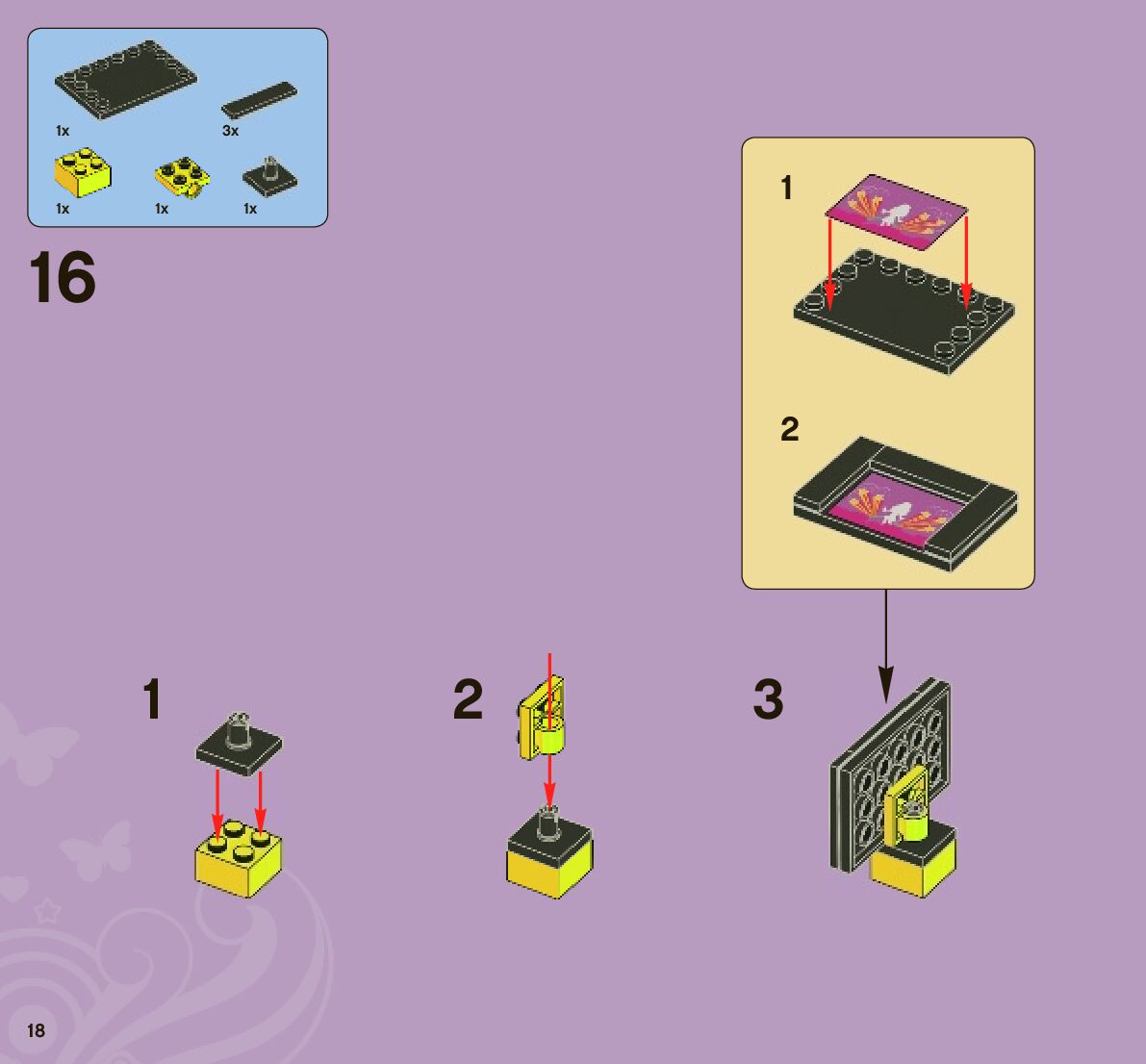 1x
3x
1x
1x
1x

16

1

2

1

2

3

18