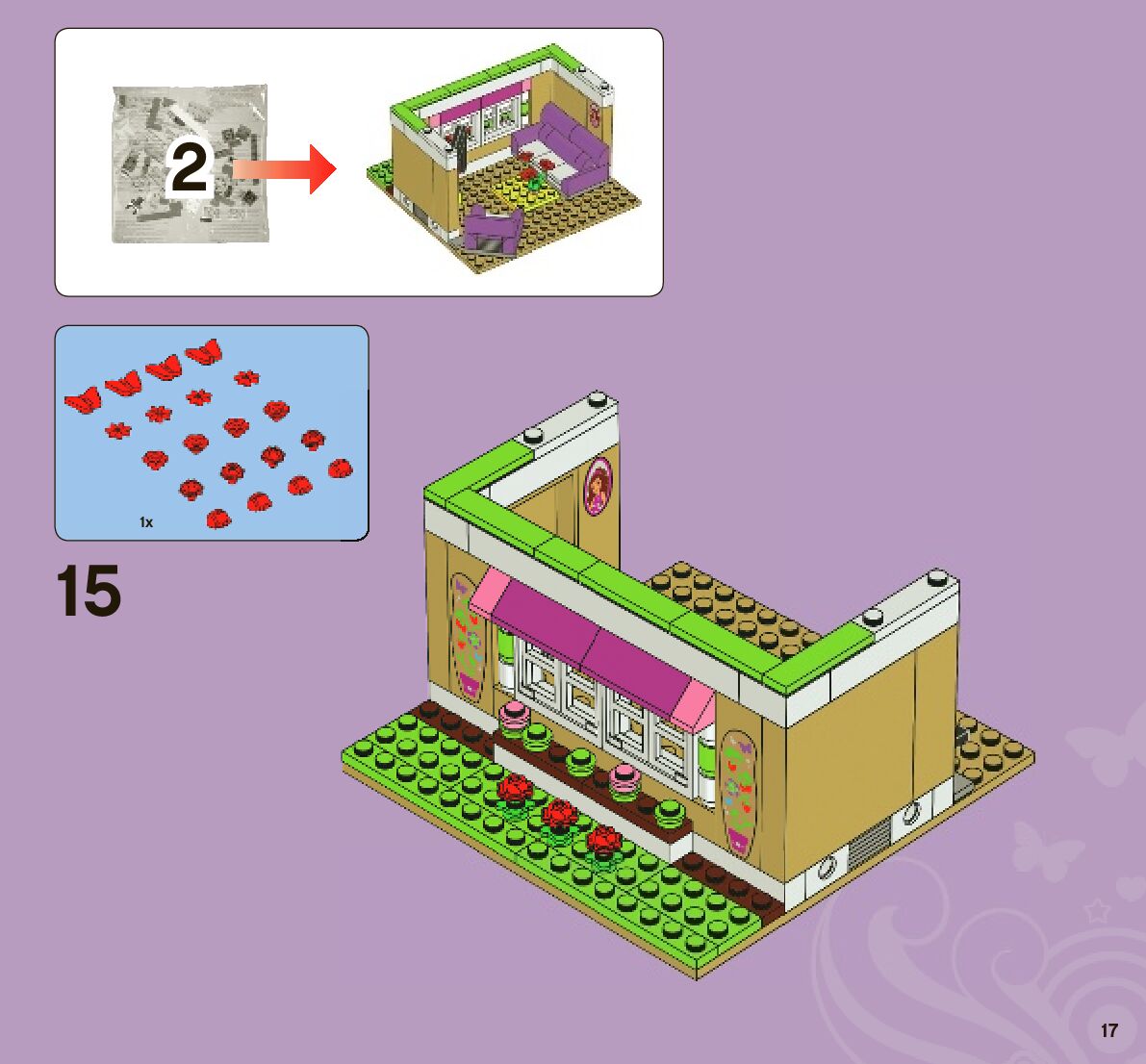 2

1x

15

17