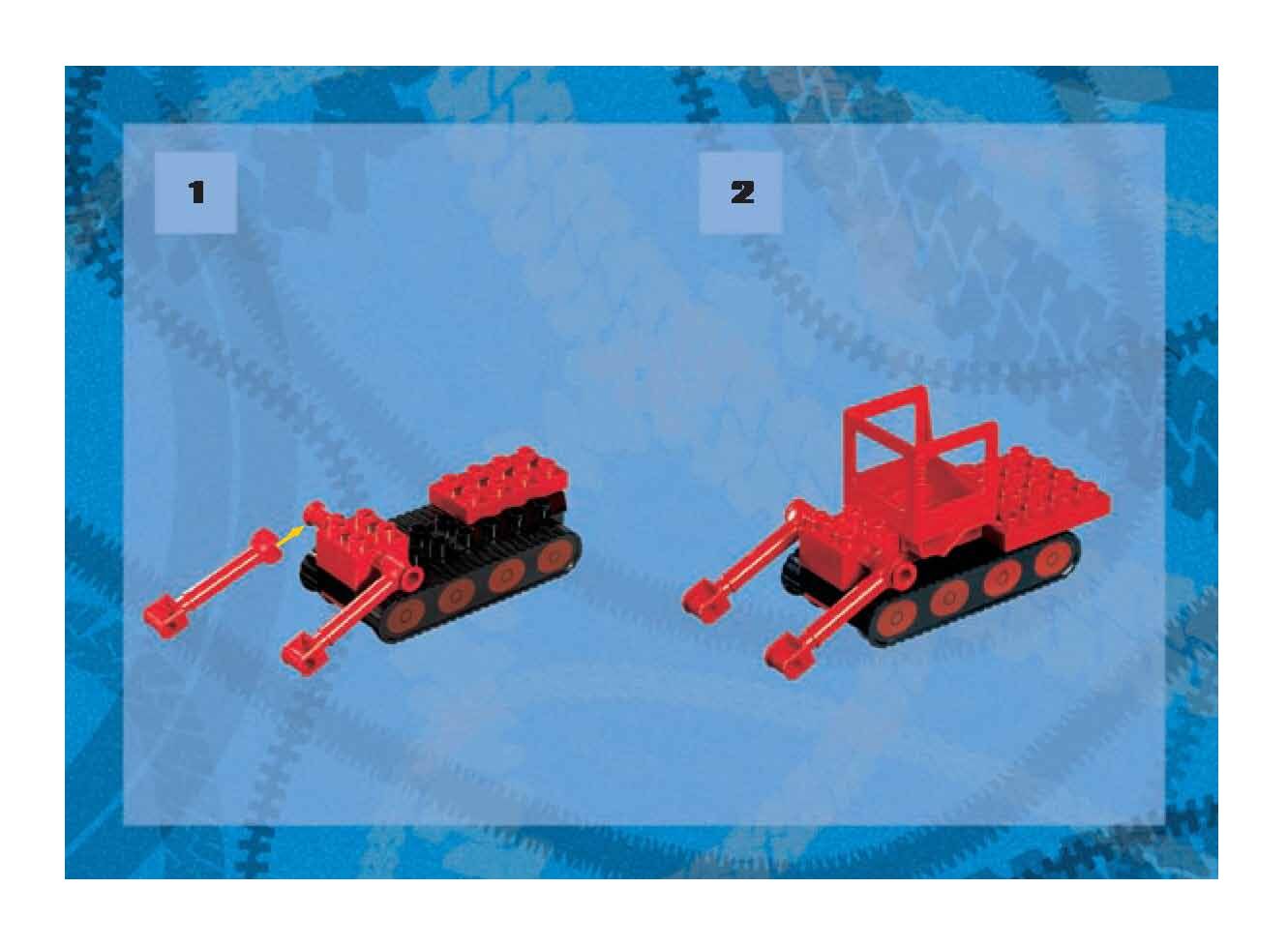 1

2