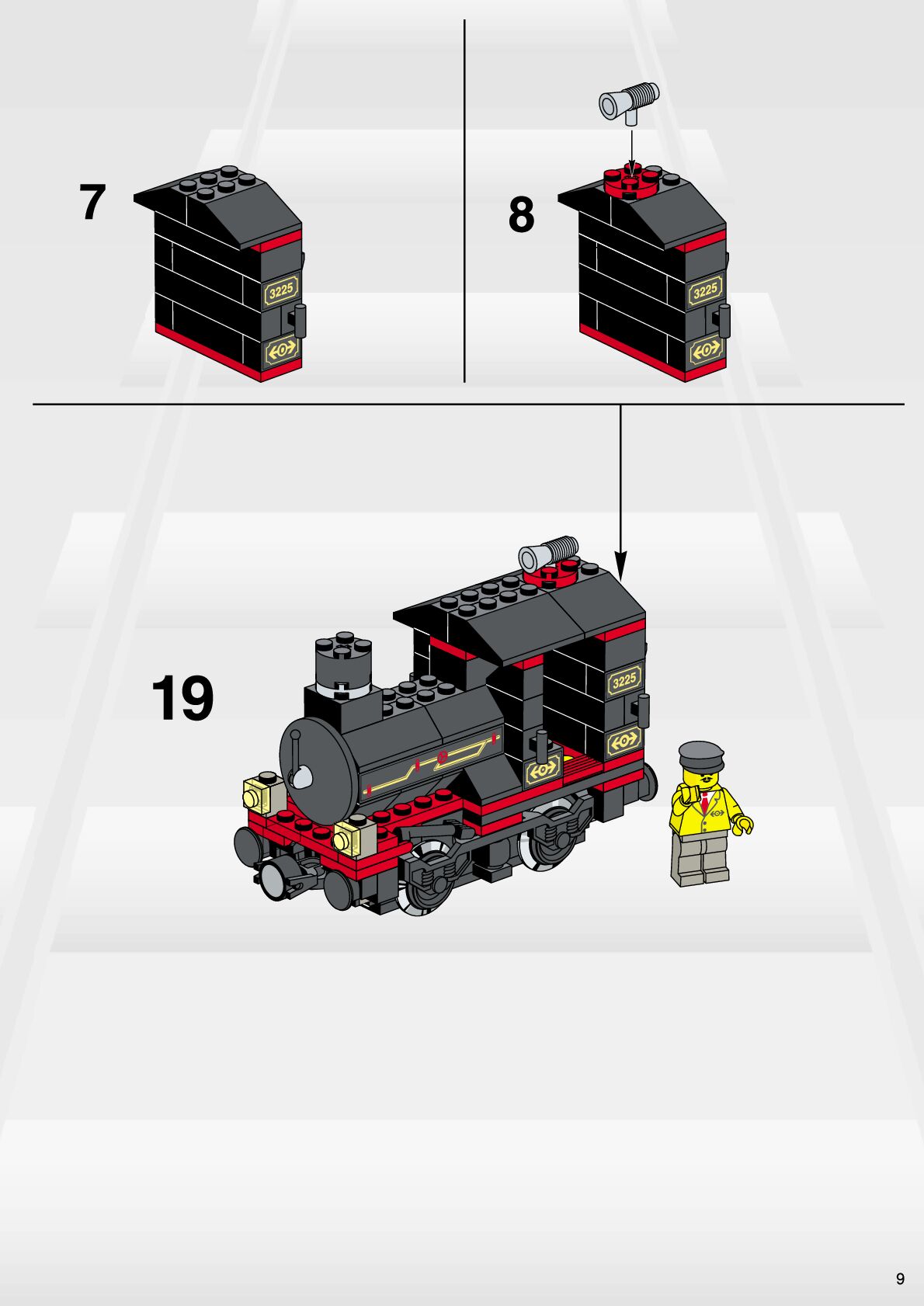 7

3225

8

3225

19

3225

9