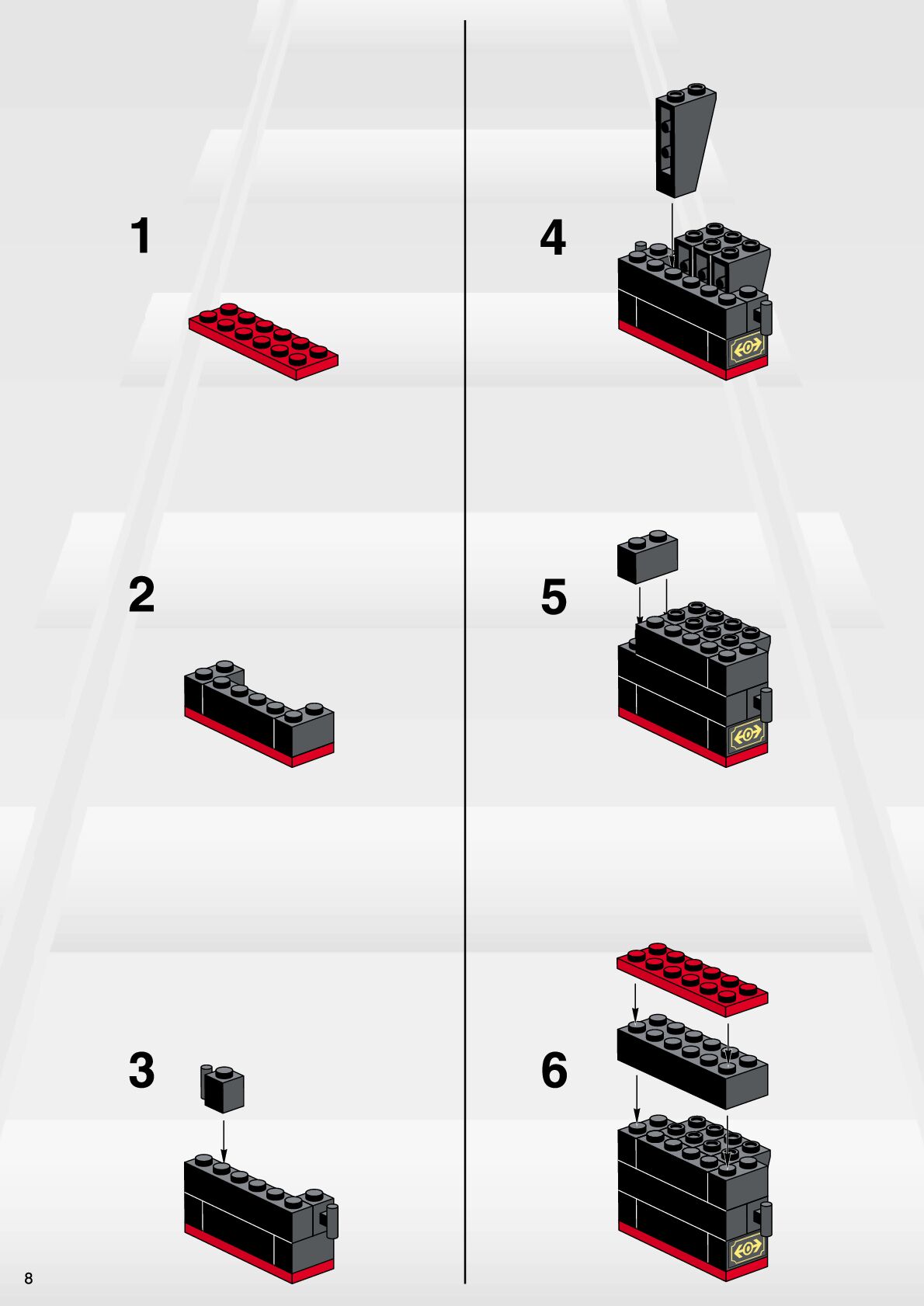 1

2

3

4

5

6

8