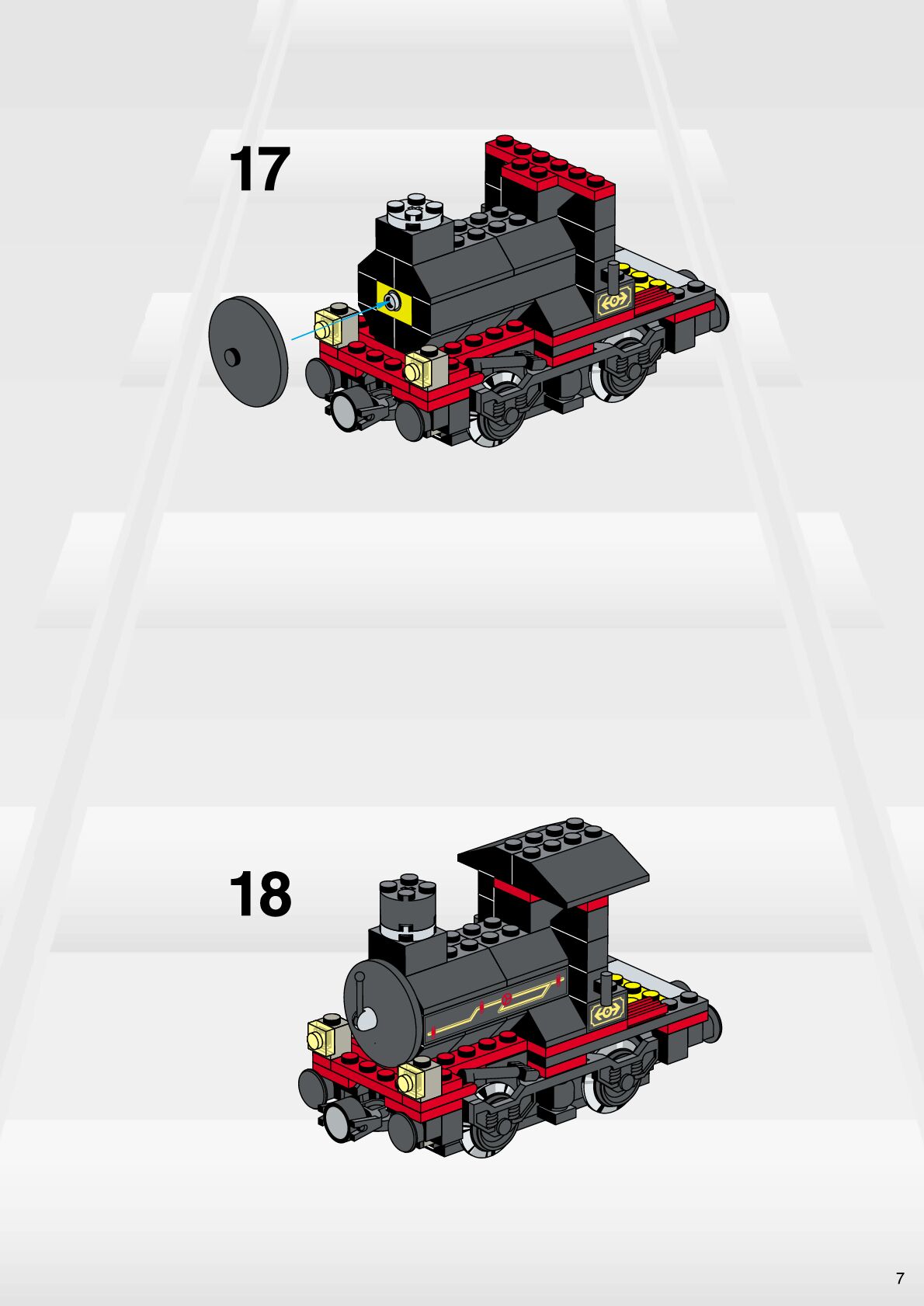 17

18

7