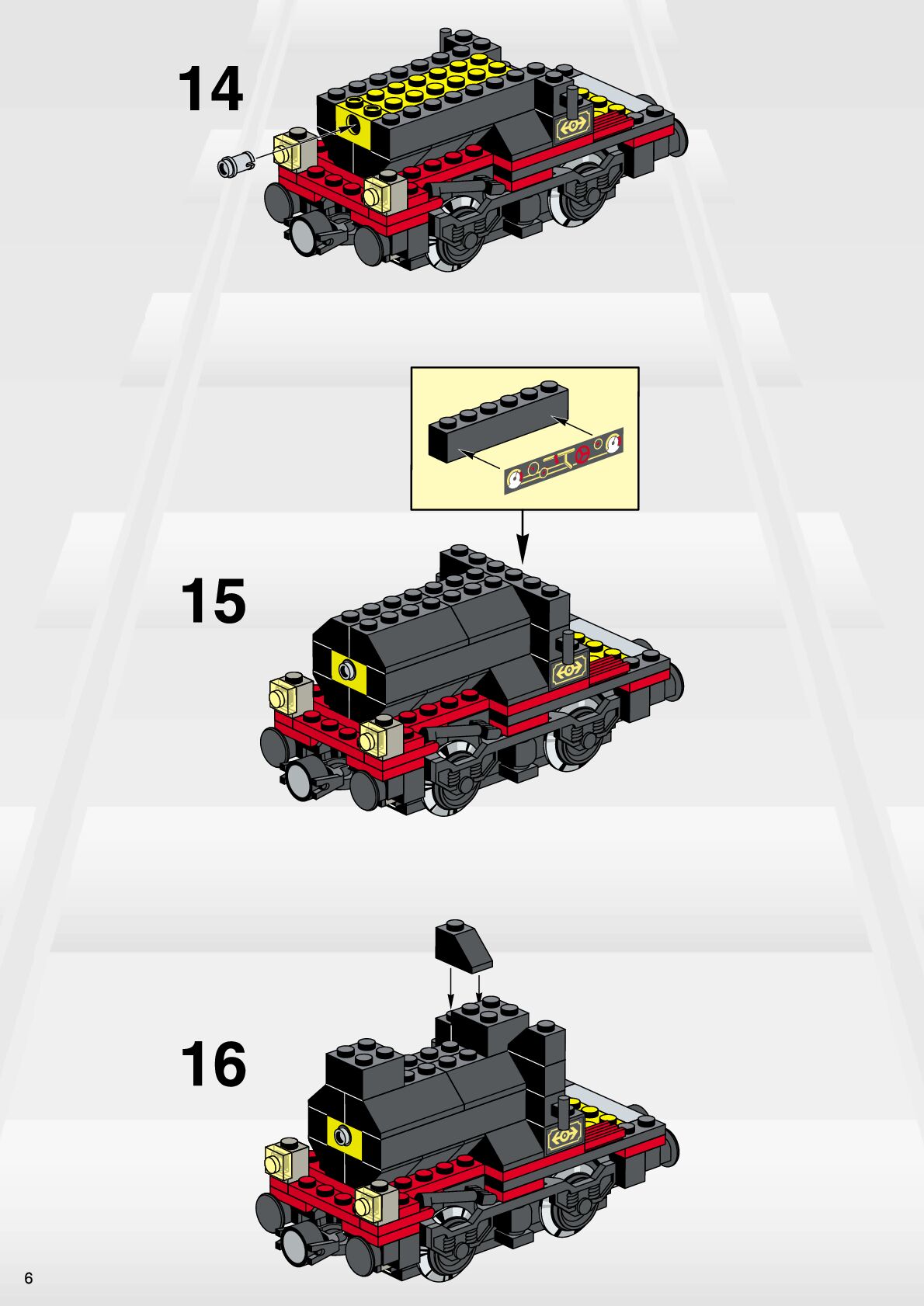 14

15

16

6