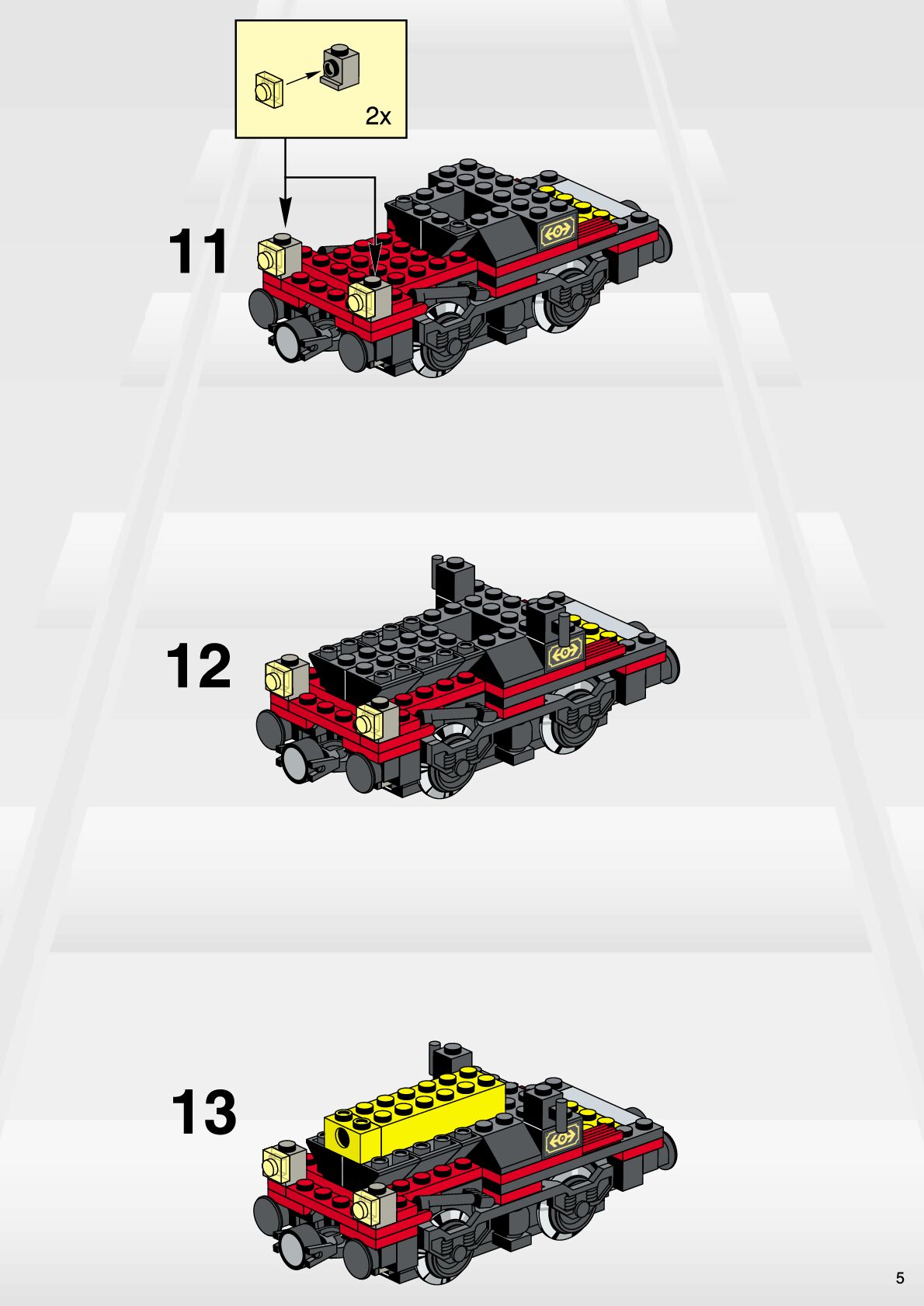 2x

11

12

13

5