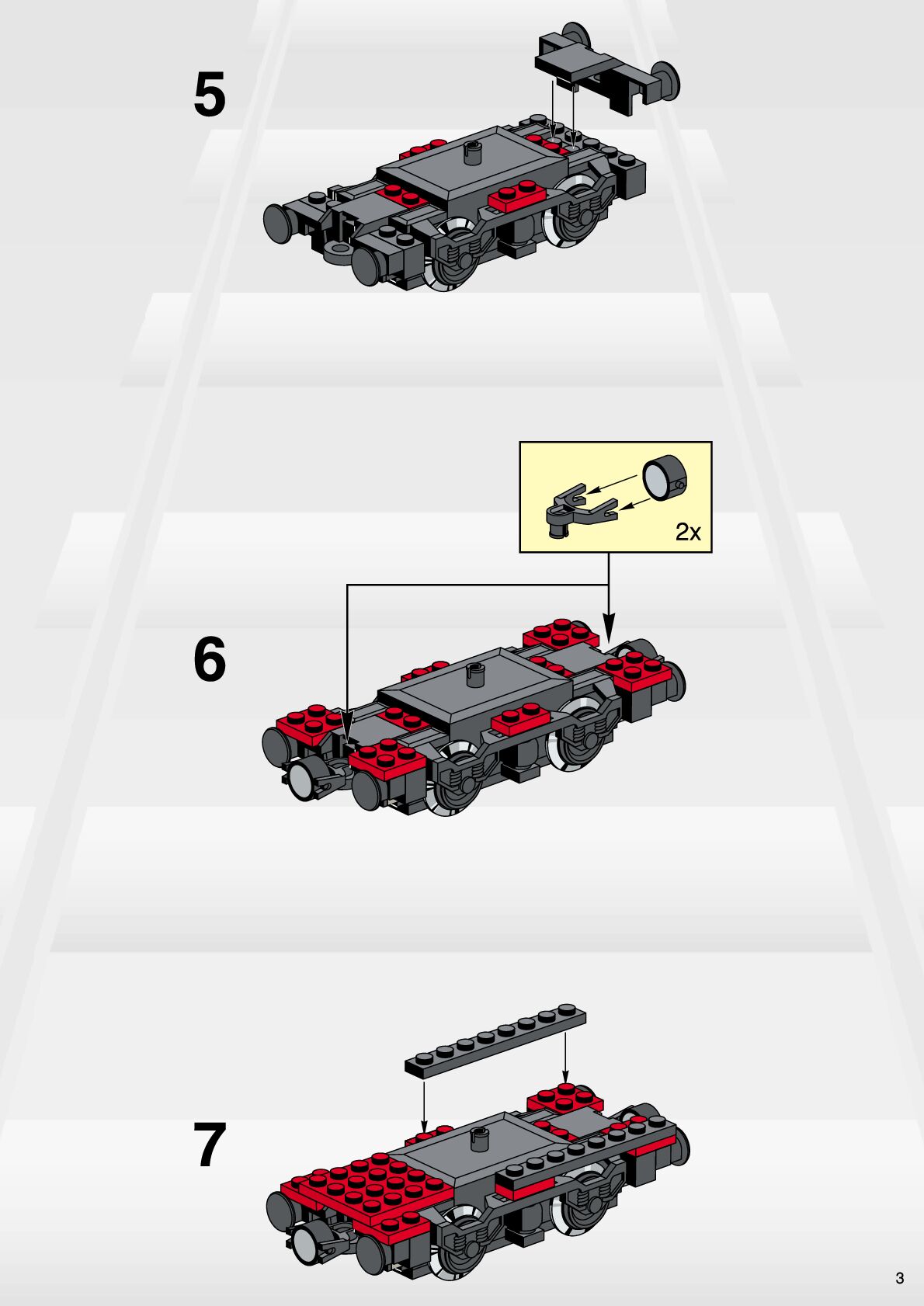 5

2x

6

7

3