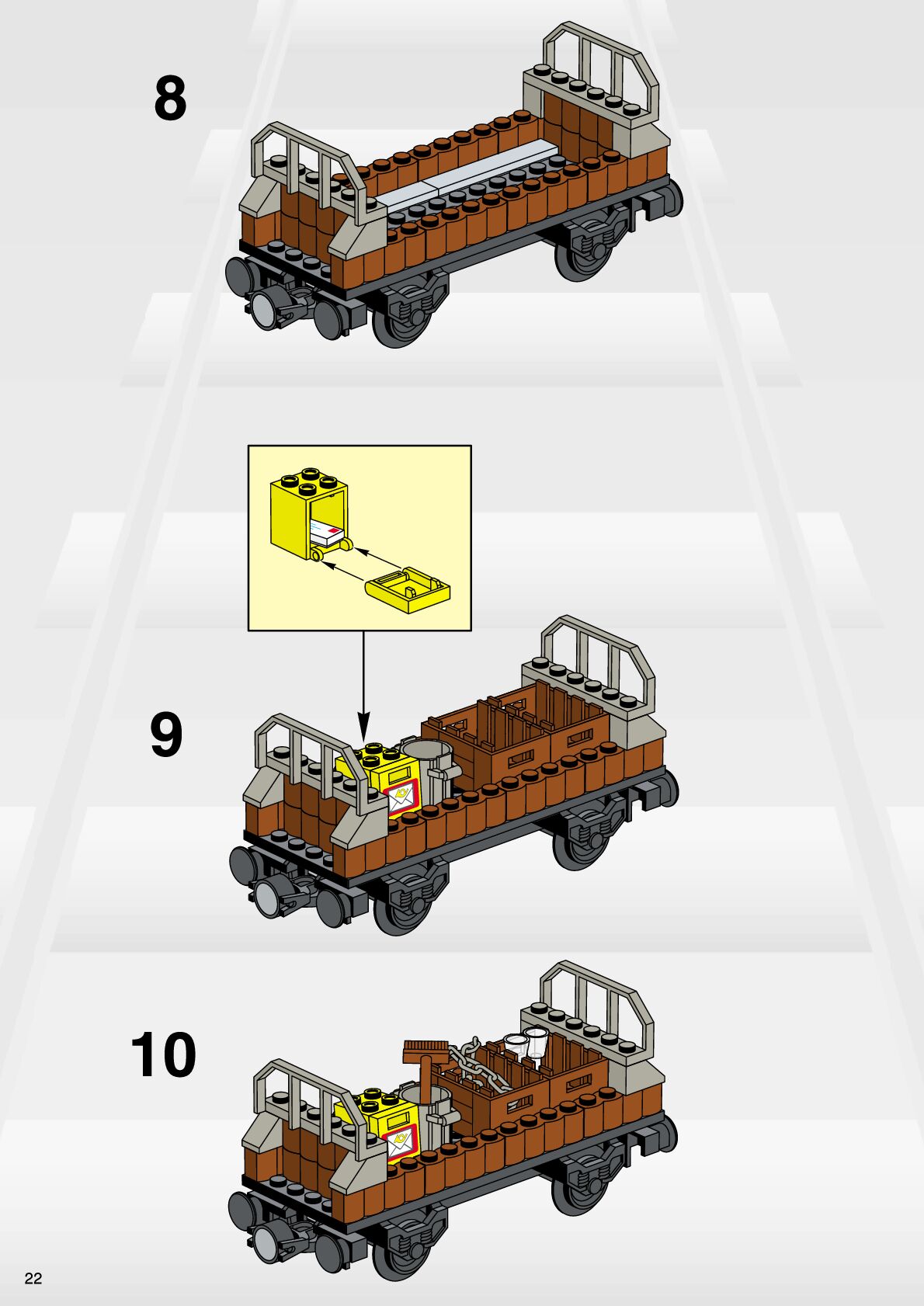 8

9

10

22