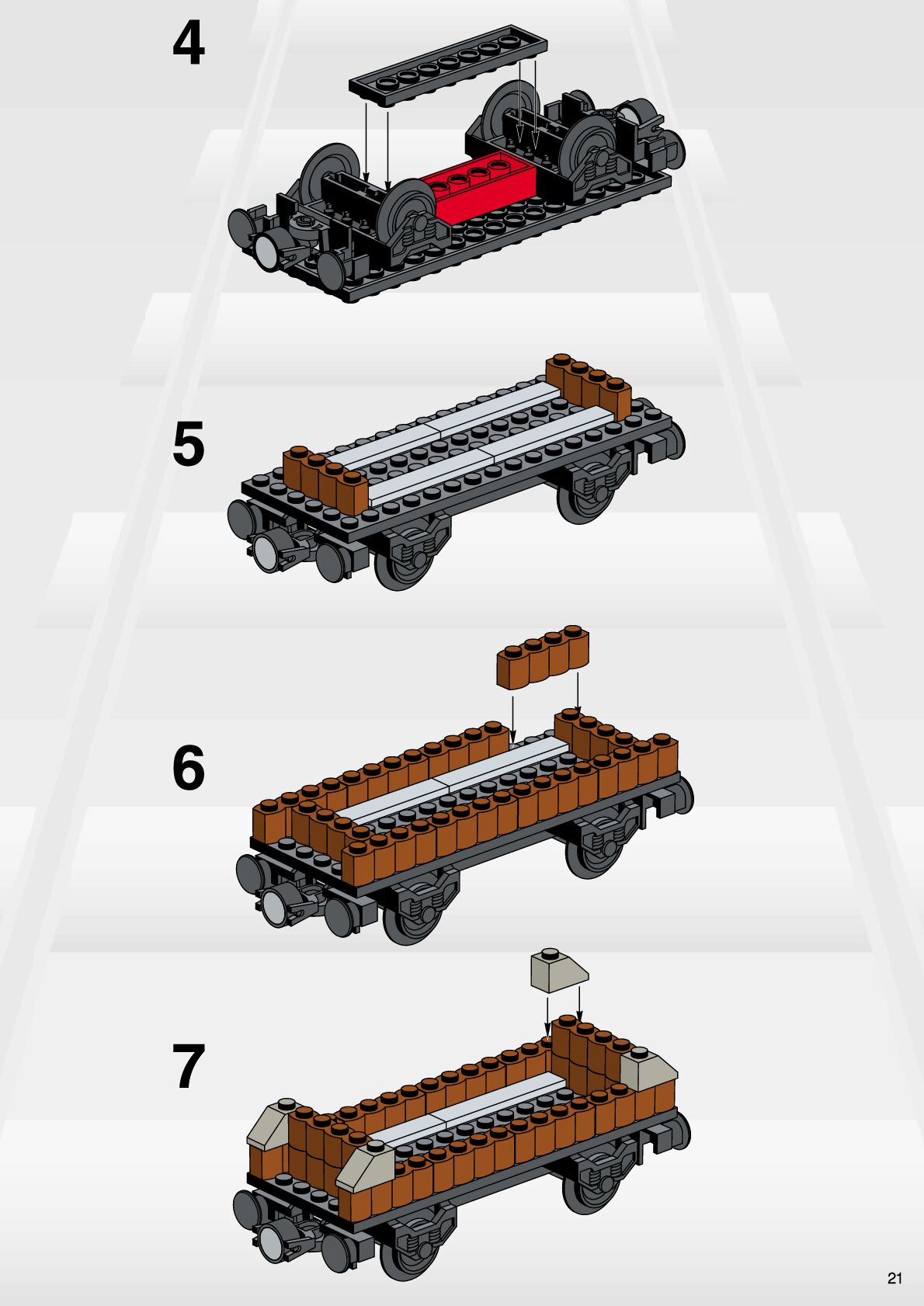 4

5

6

7

21