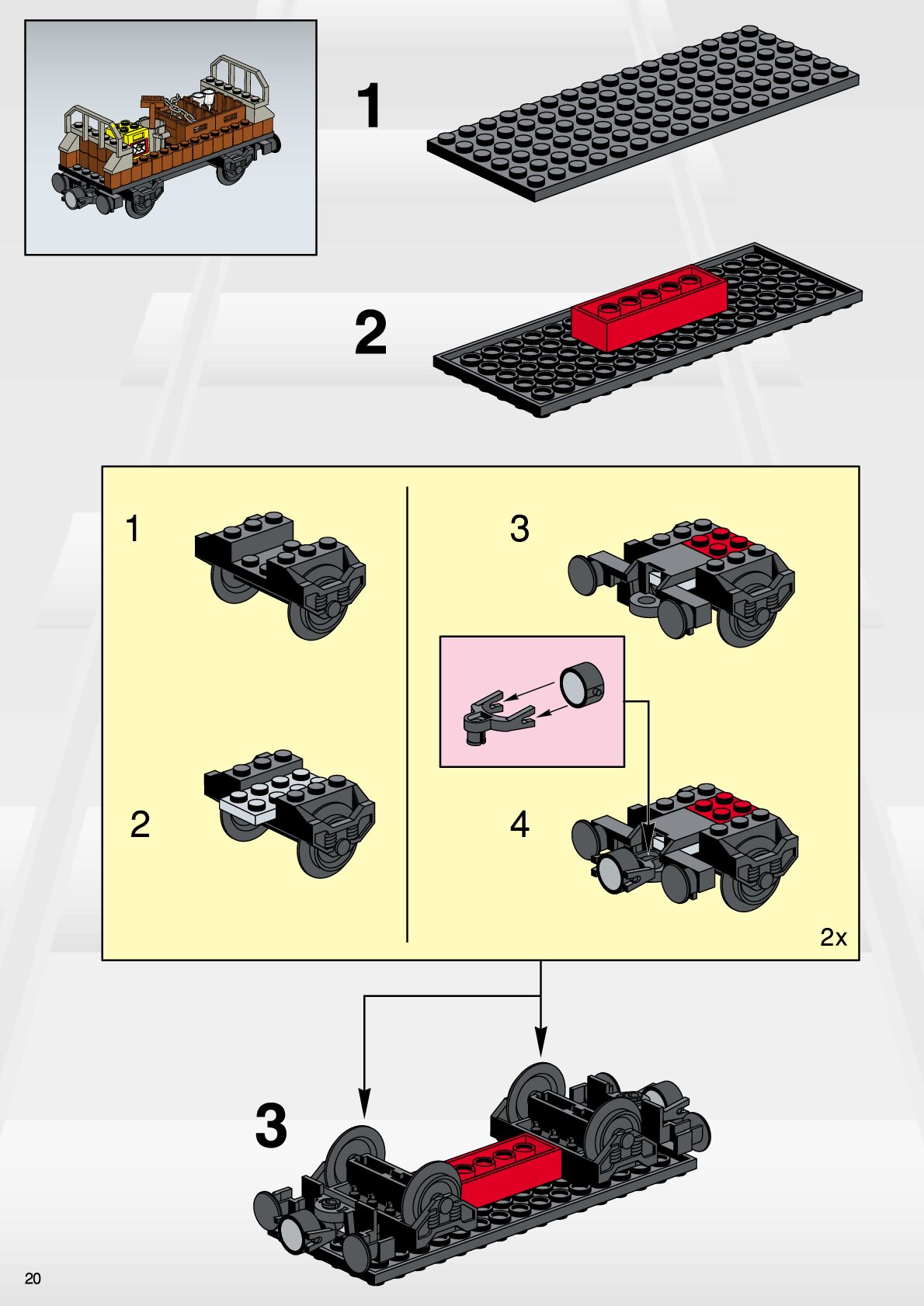 1

2

1

2

3

4

2x

3

20