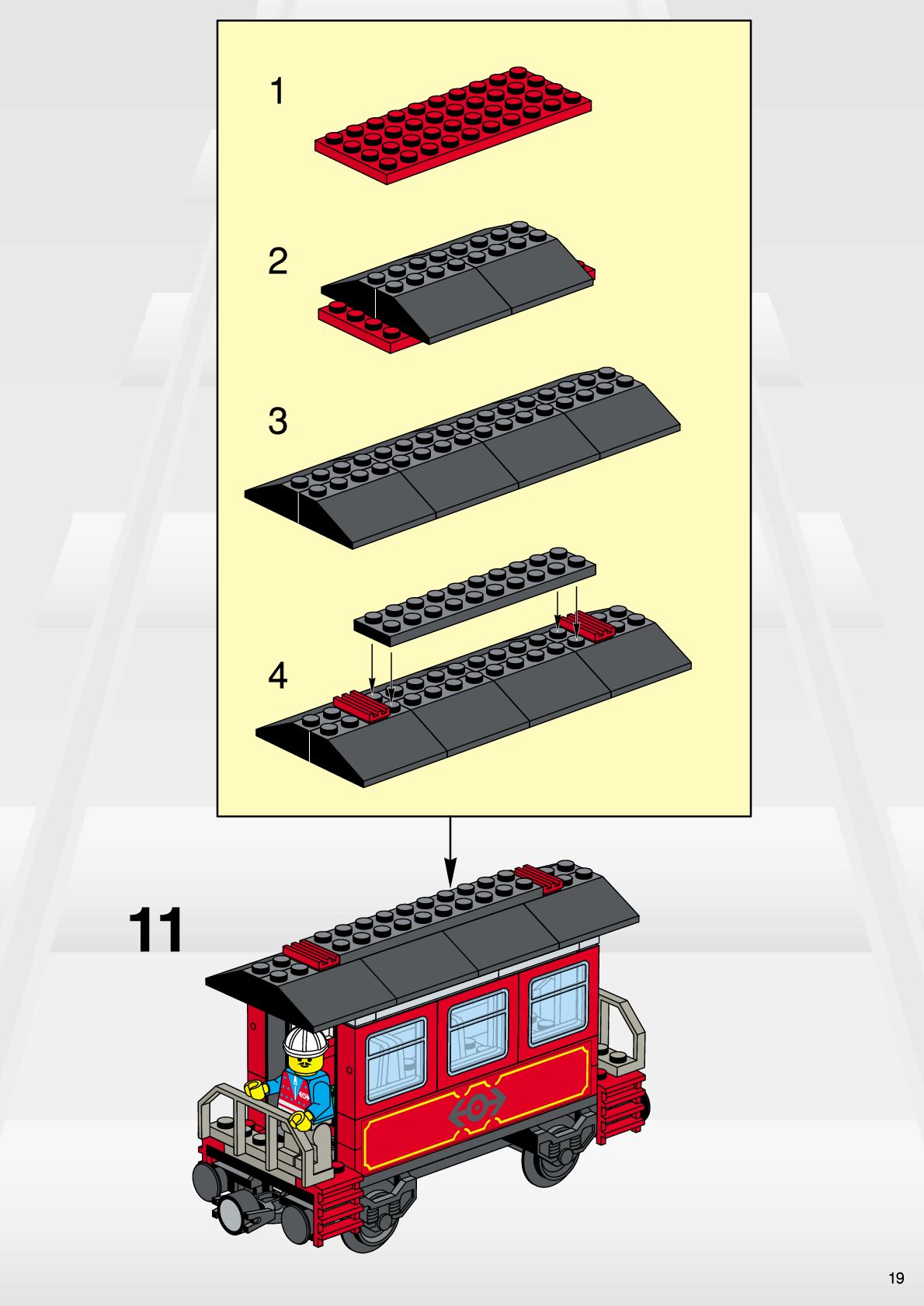 1

2

3

4

11

19