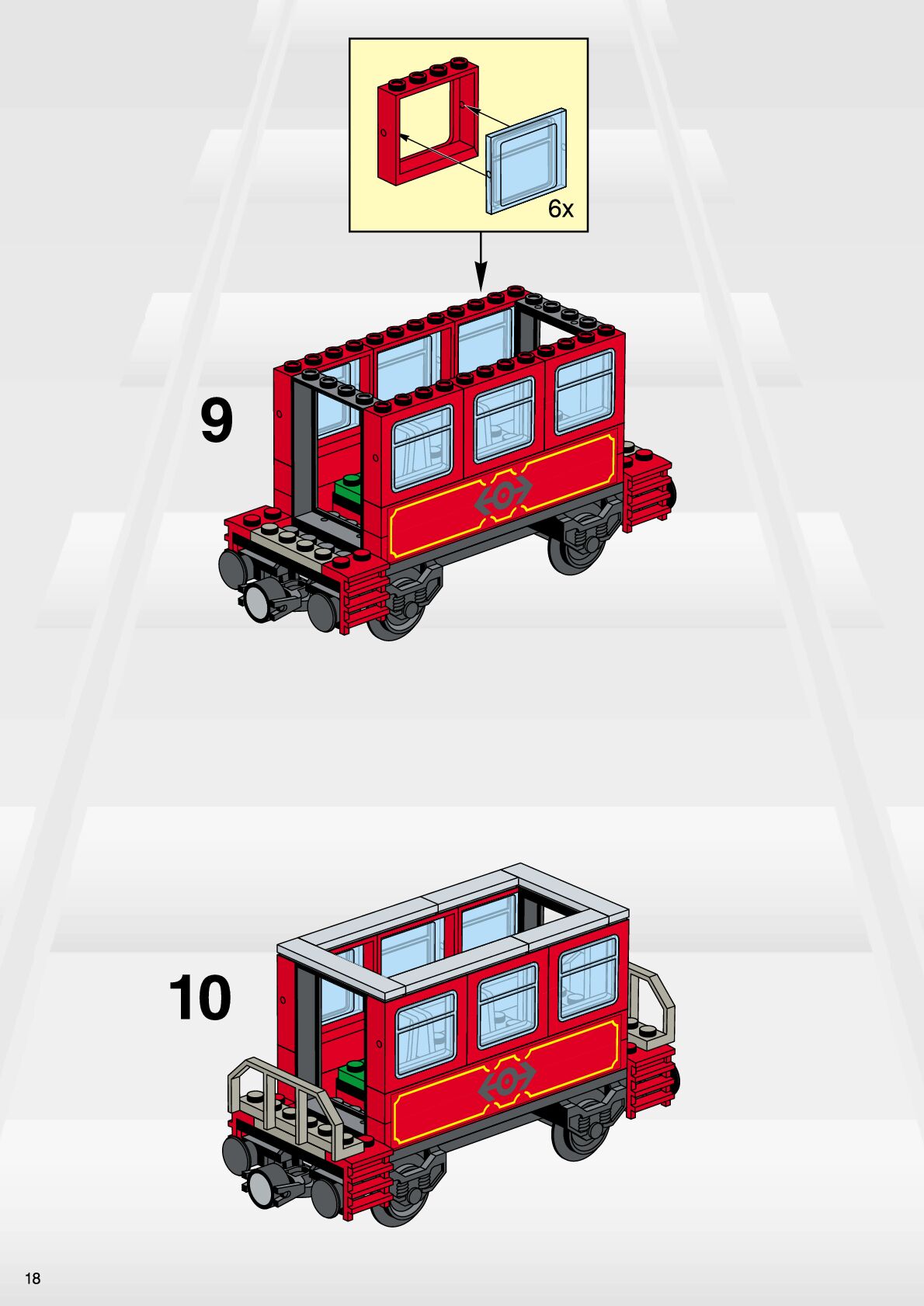 6x

9

10

18