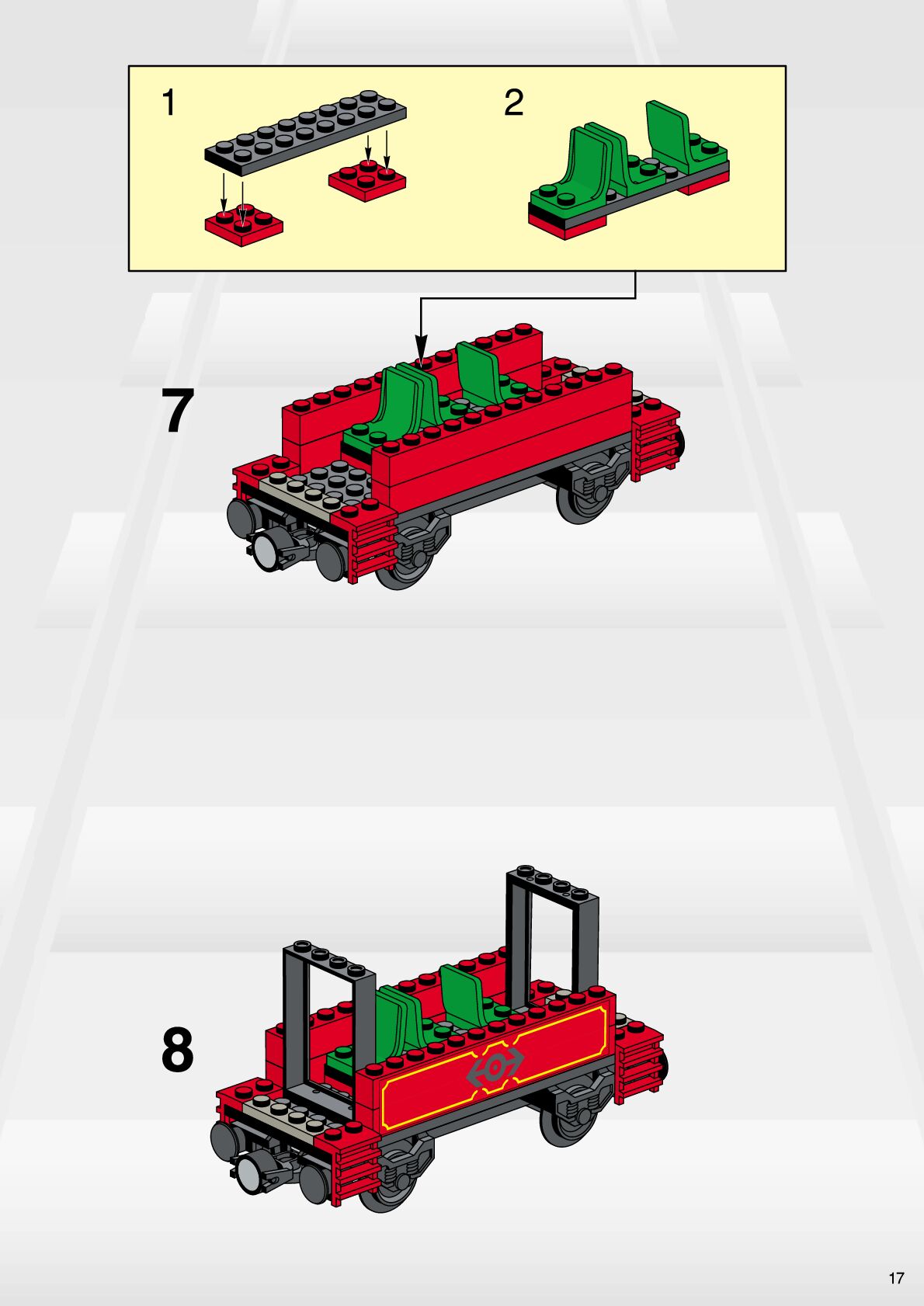 1
2
7
8
17