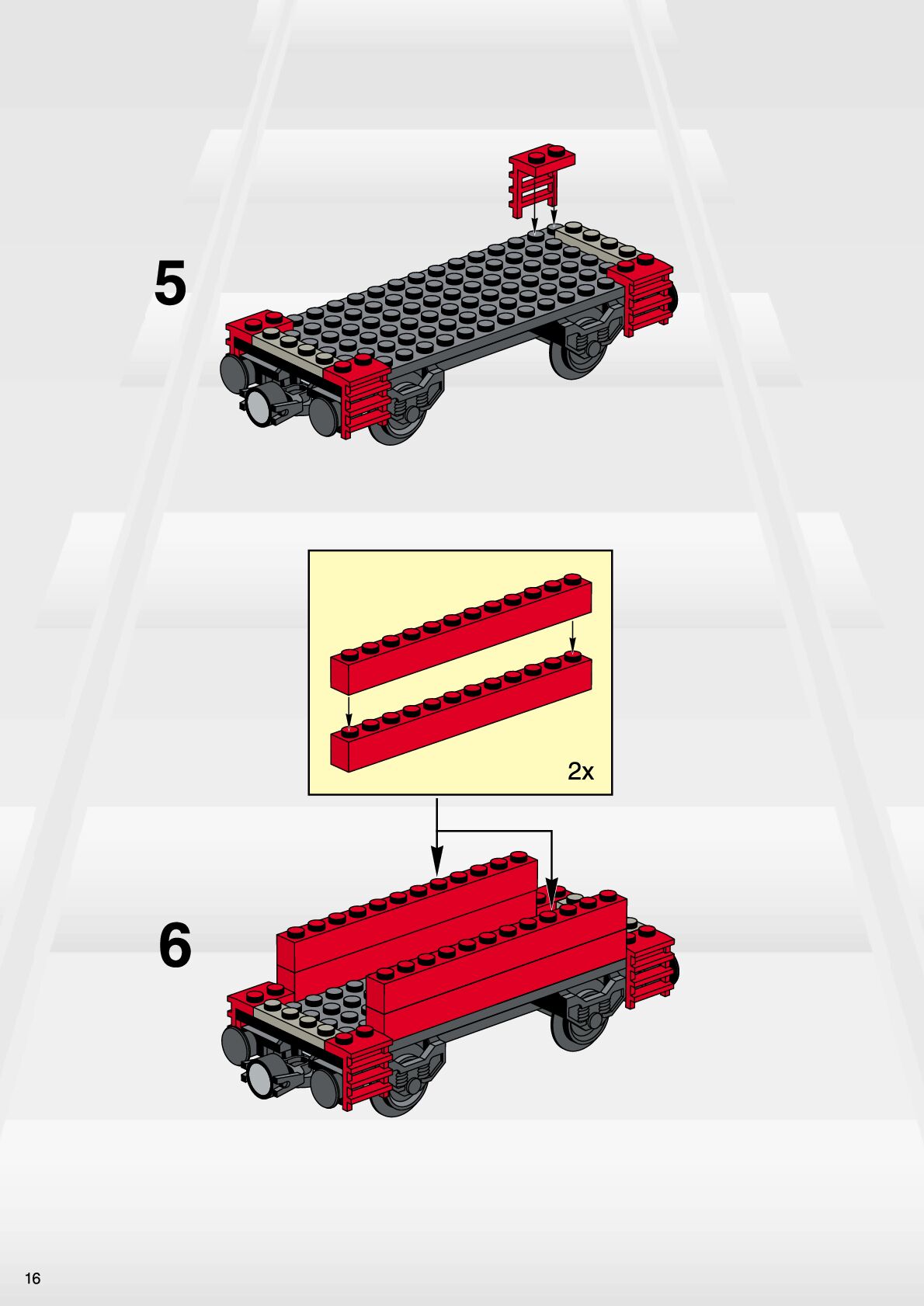 5

2x

6

16