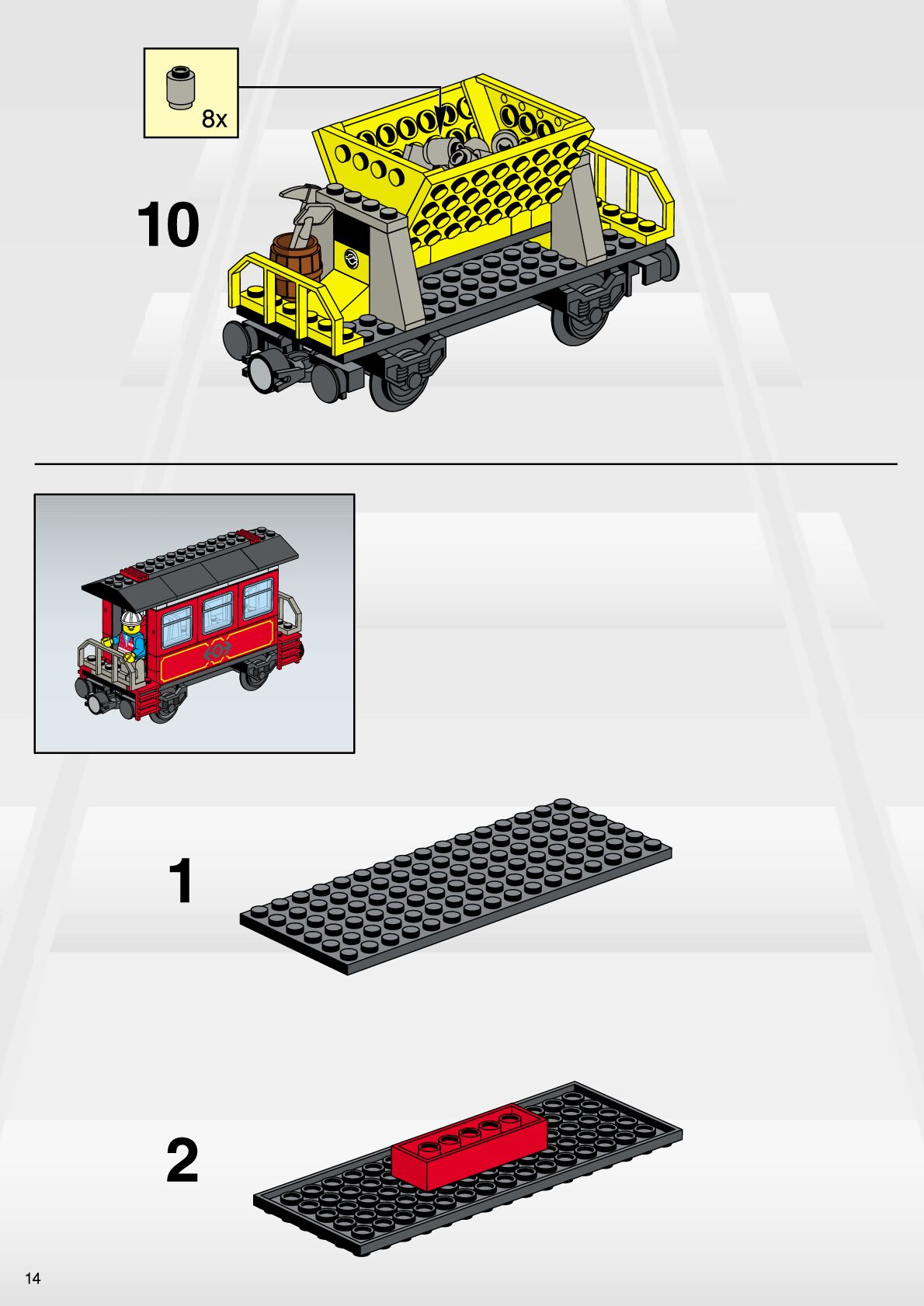 8x

10

1

2

14