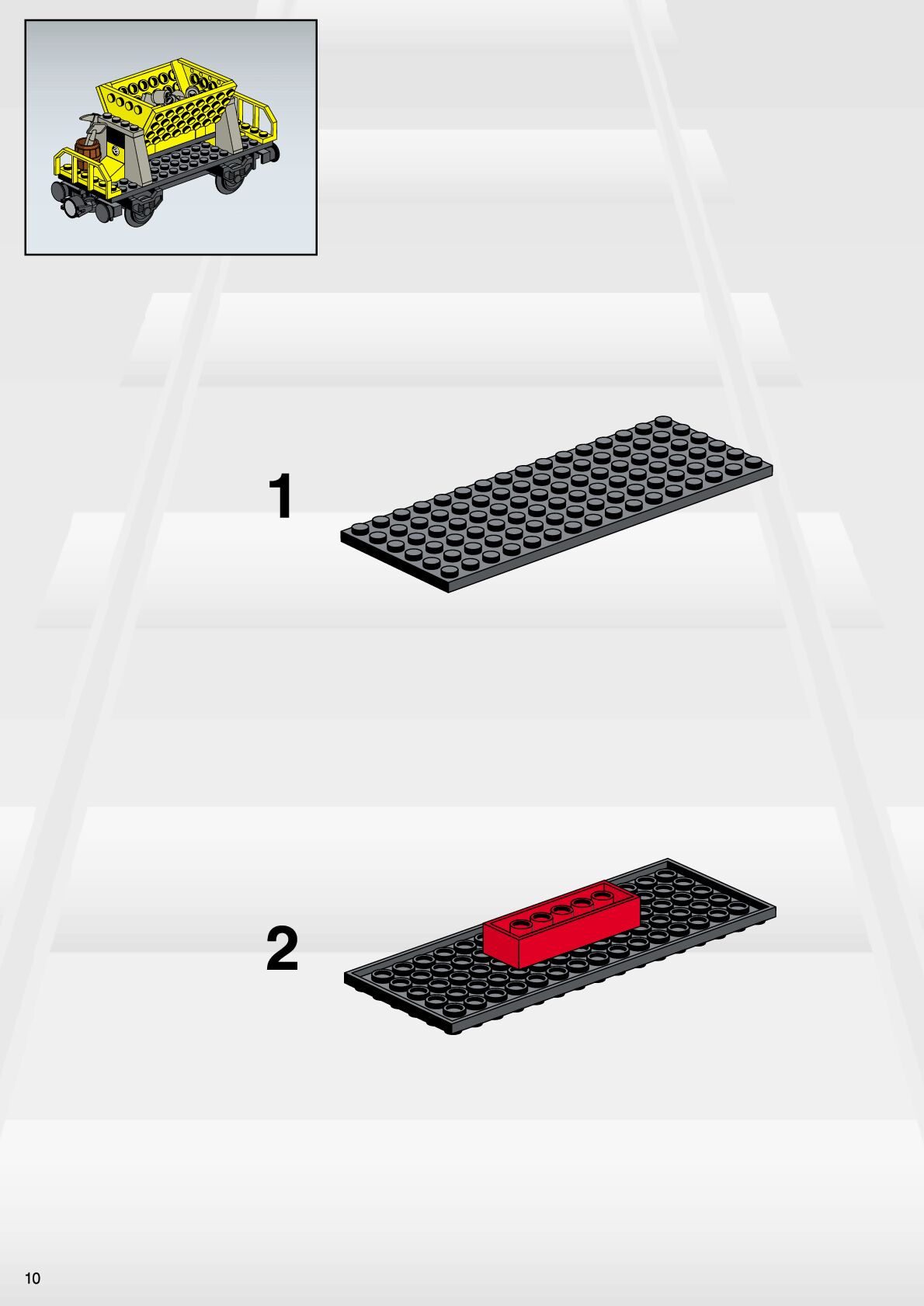 1

2

10