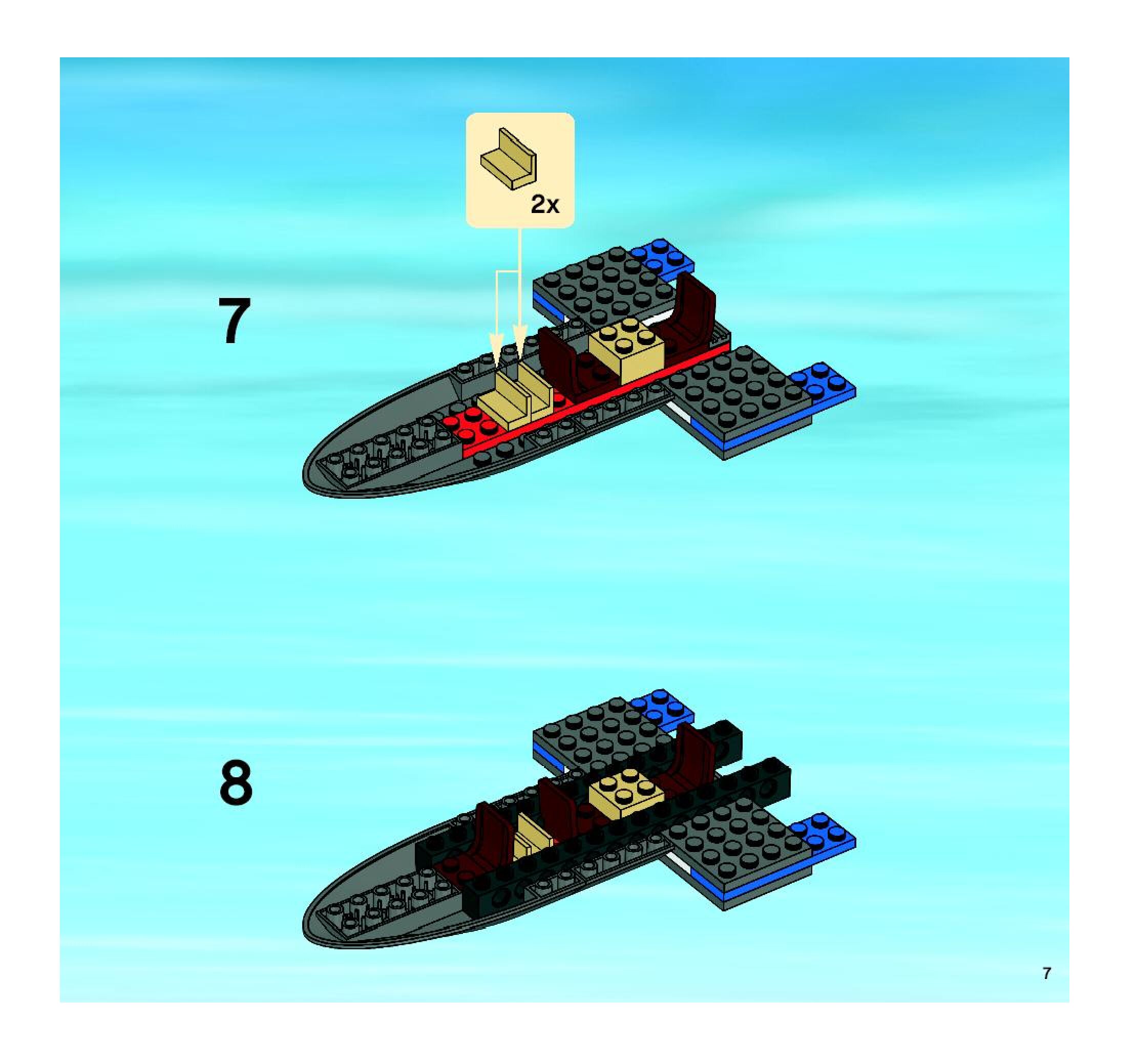 2x

7

8

7