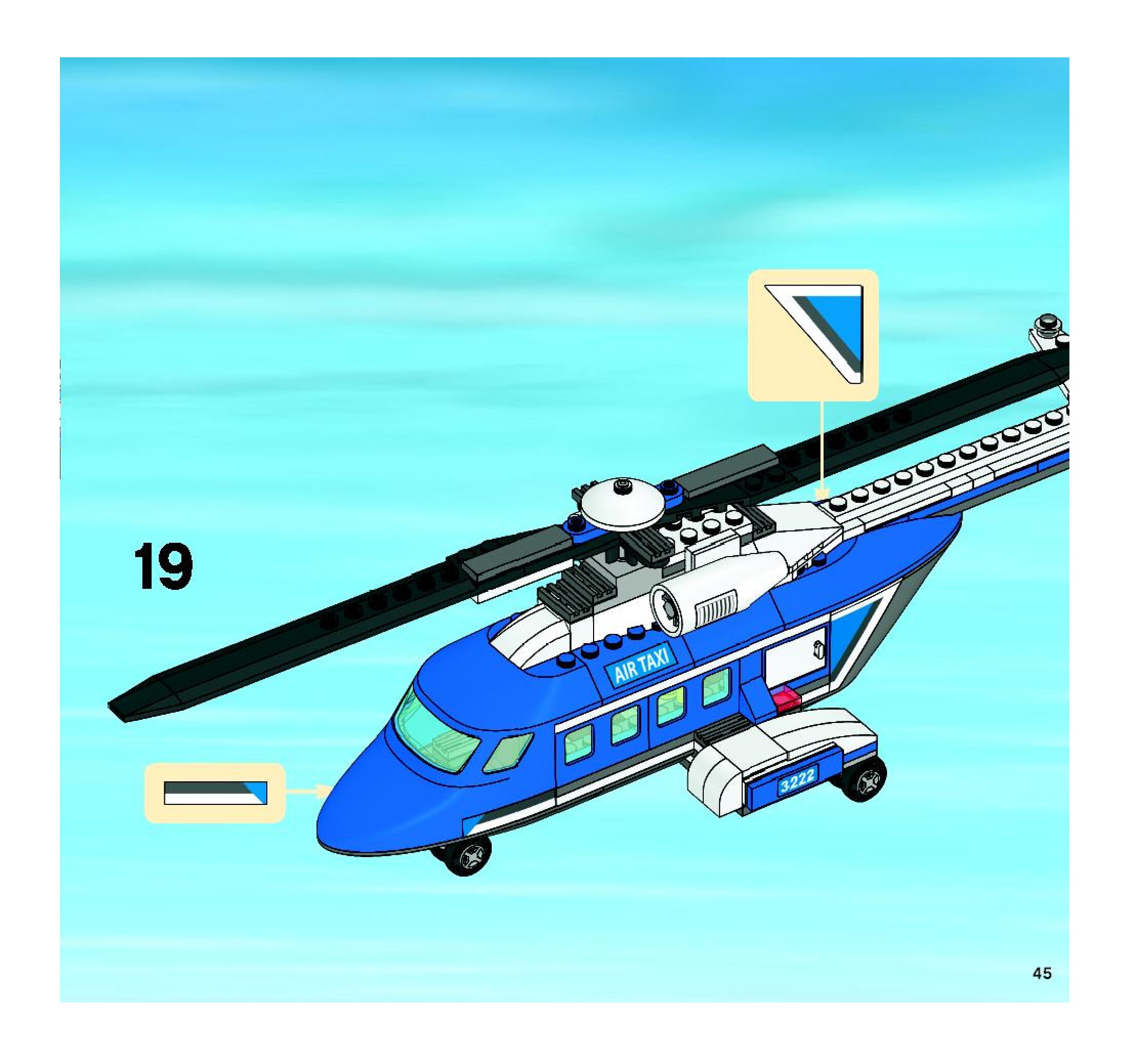 19

AIR TAXI

3222

45