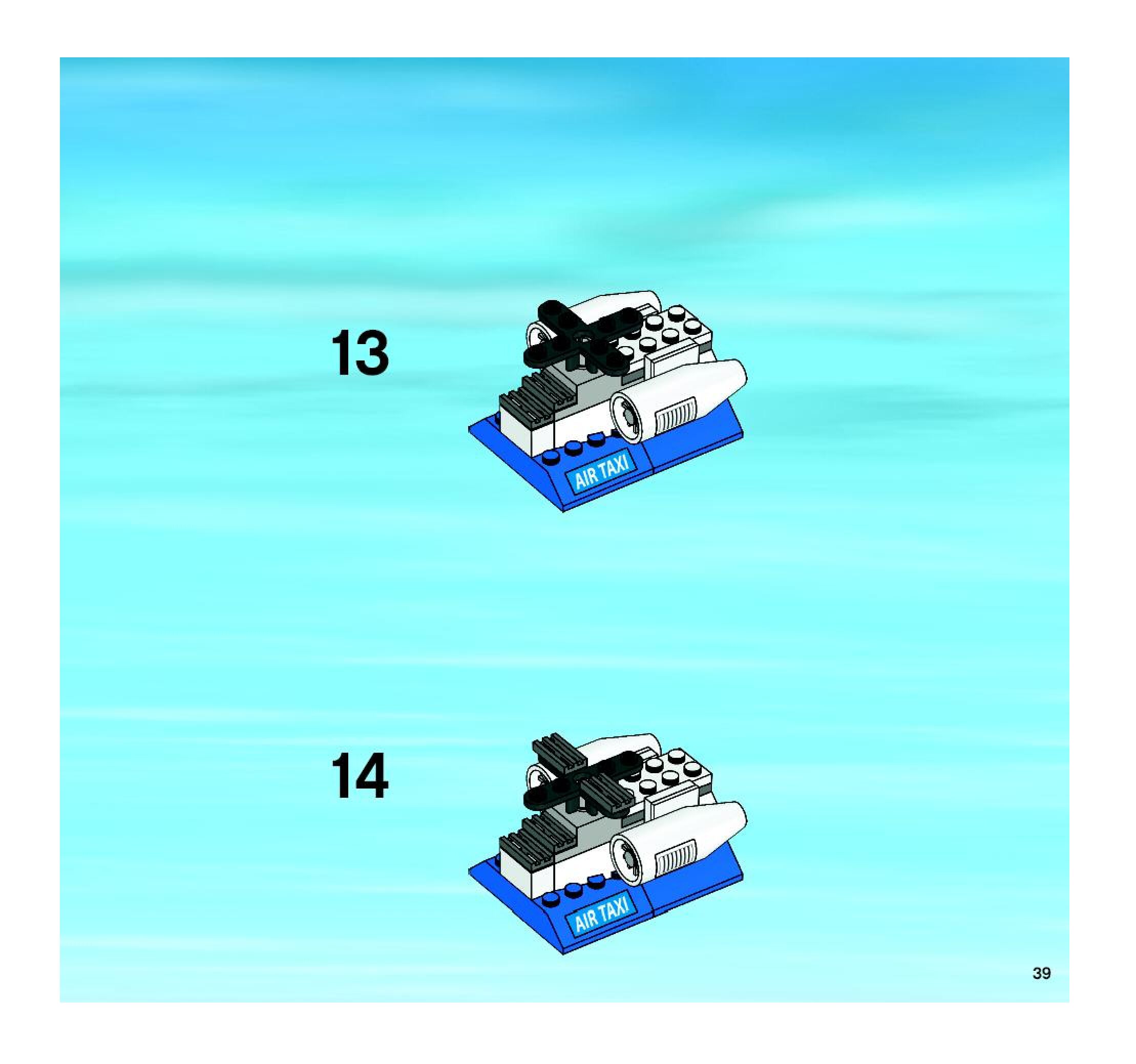 13

AIR TAXI

14

AIR TAXI

39