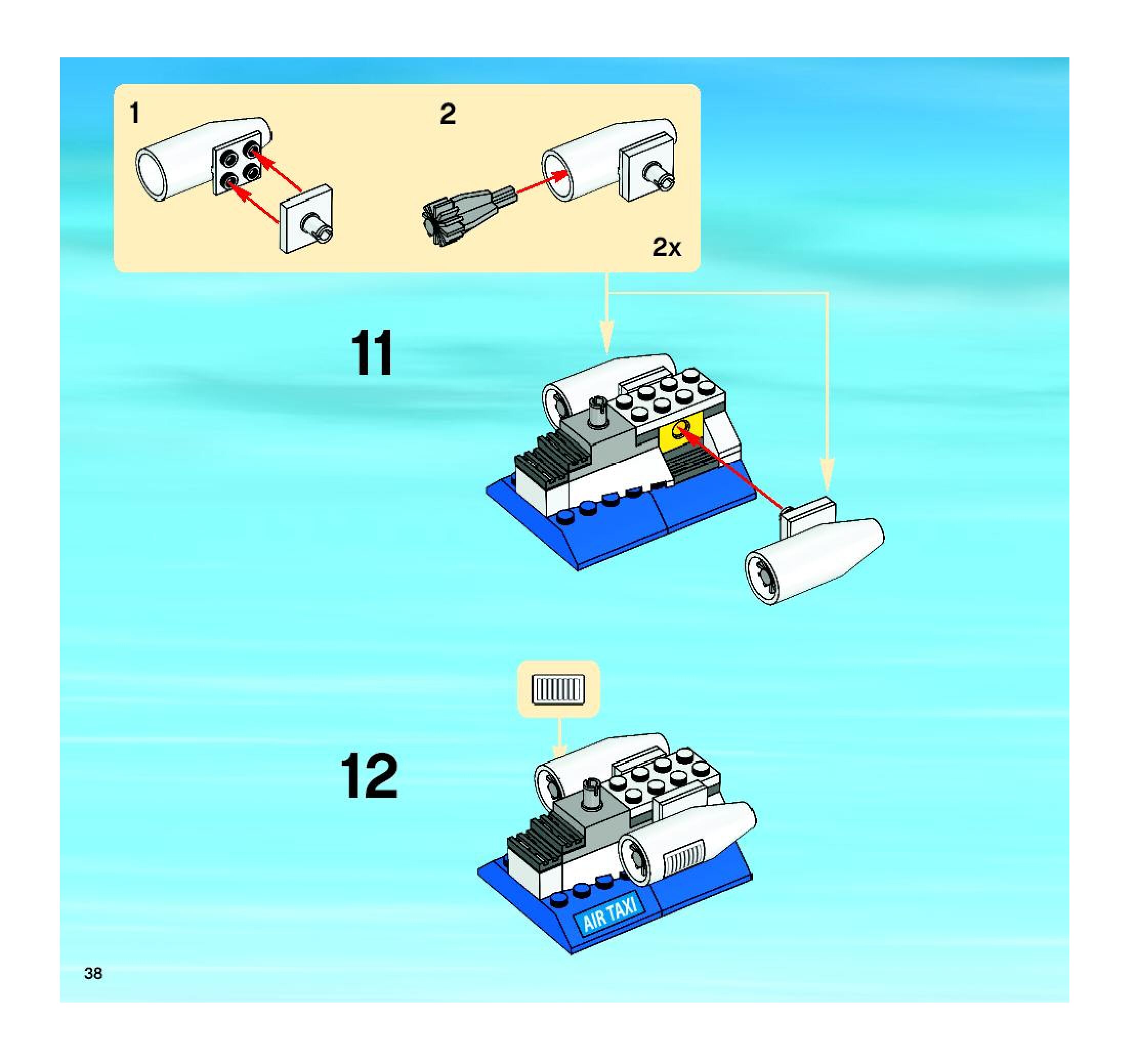 1

2

2x

11

12

AIR TAXI

38