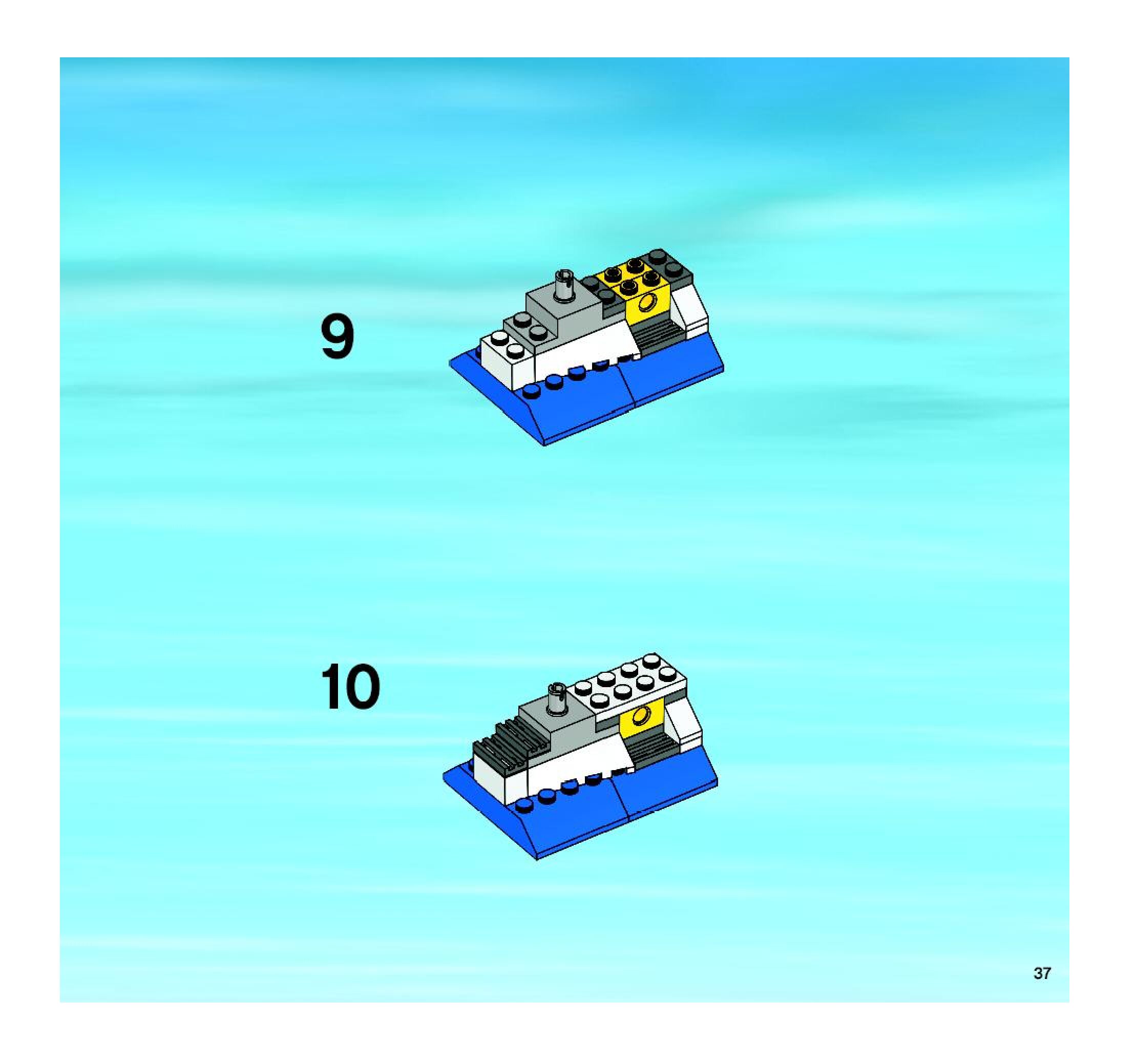 9

10

37