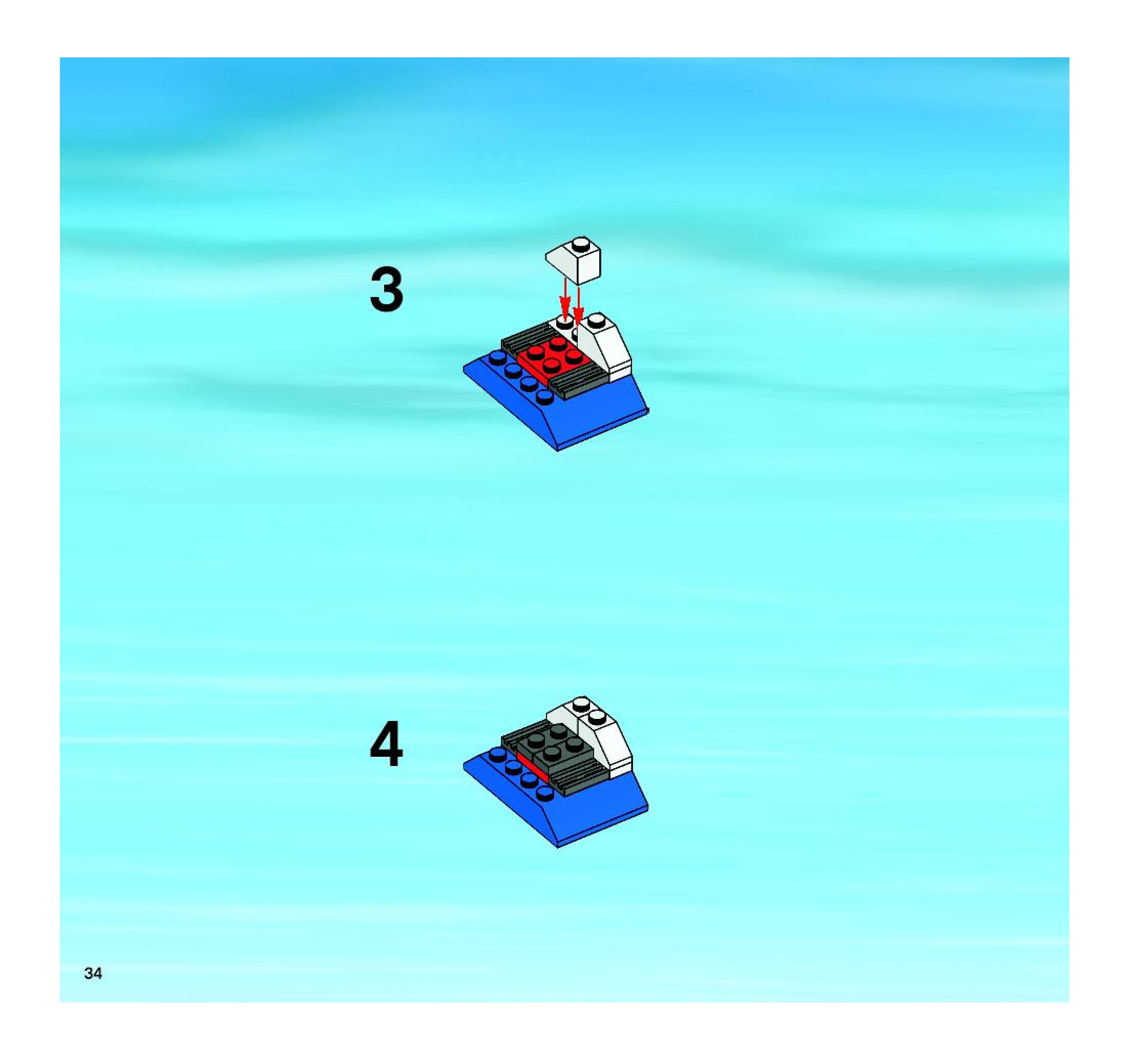 3

4

34