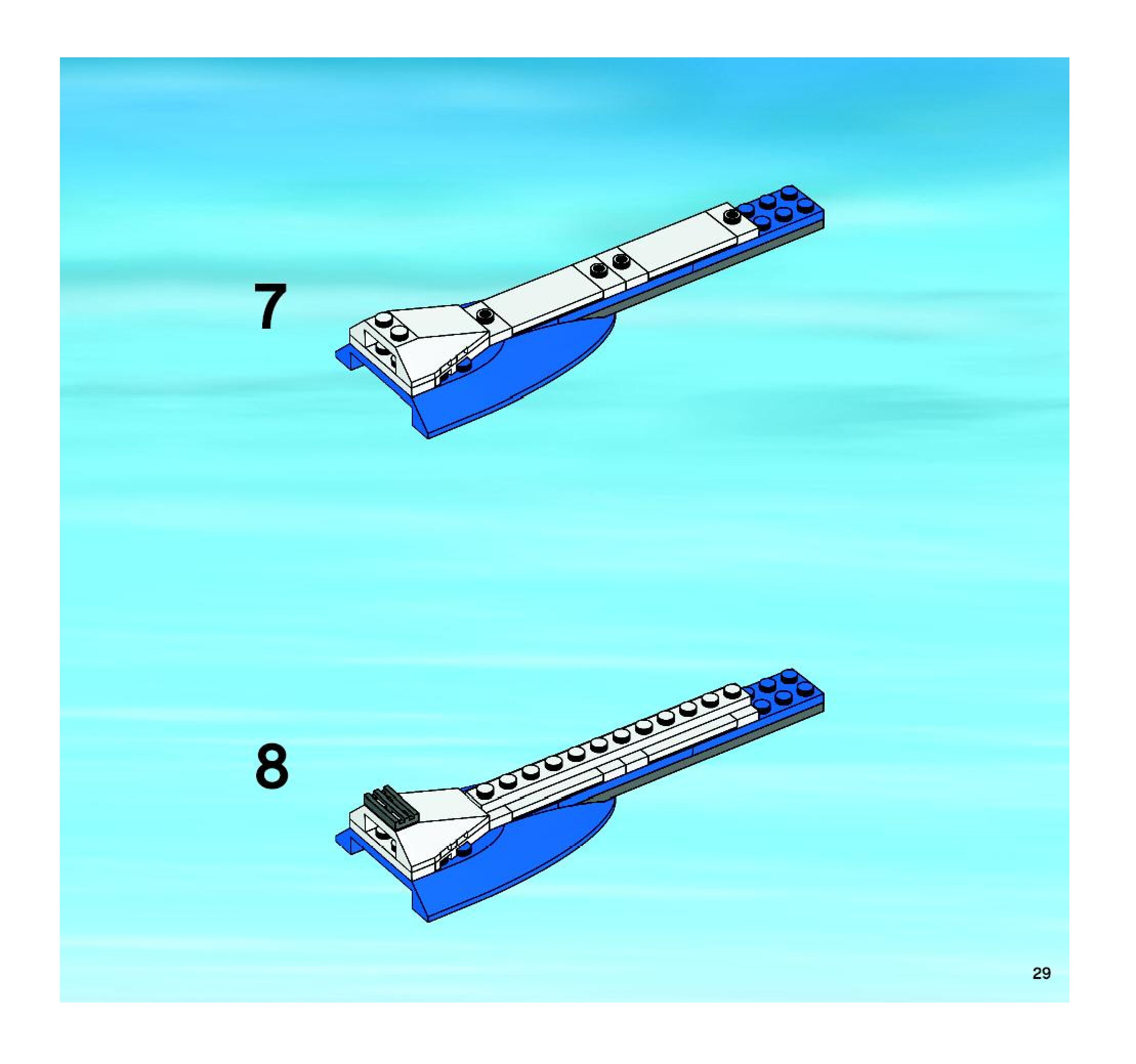 7

8

29