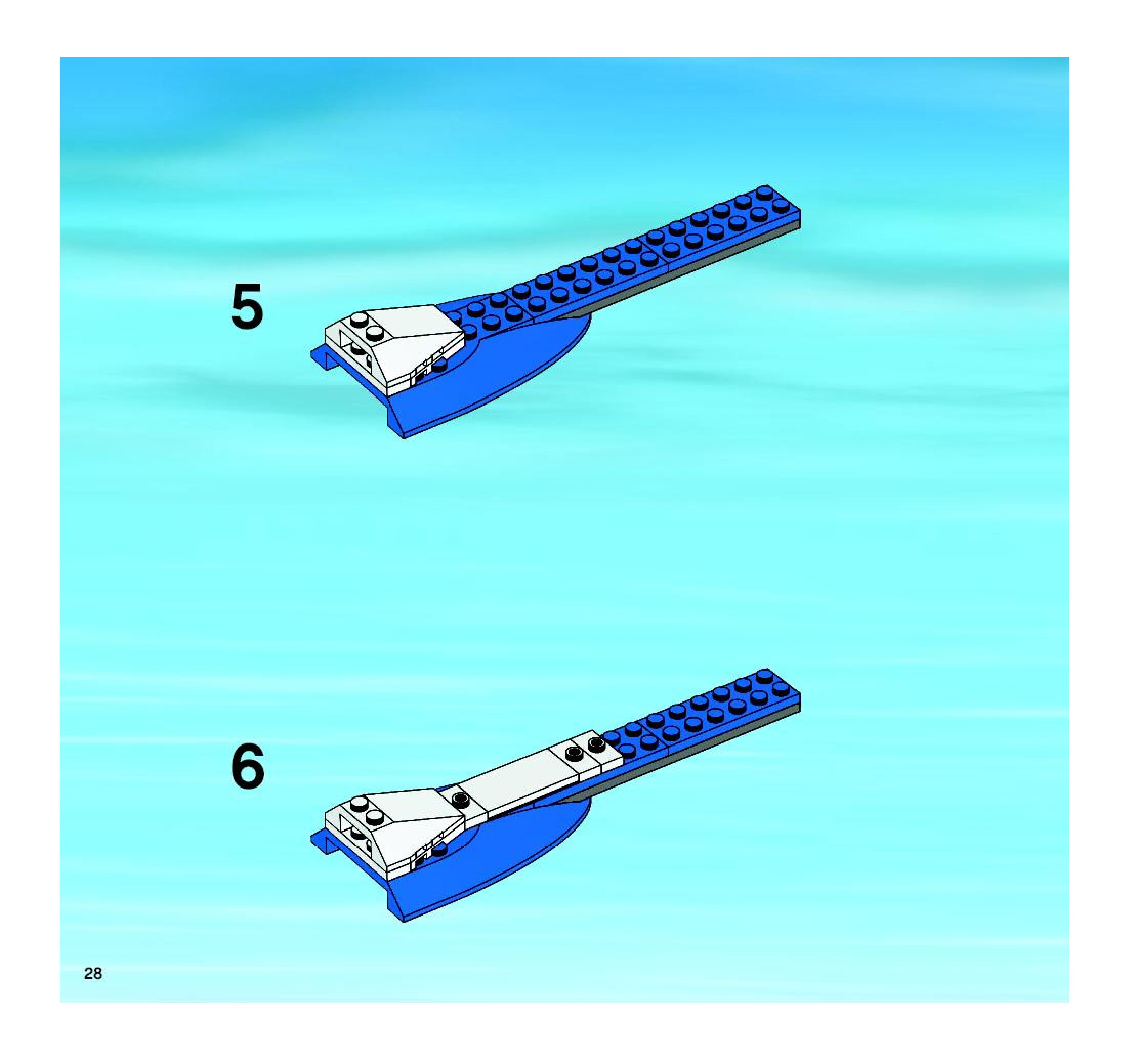 5

6

28