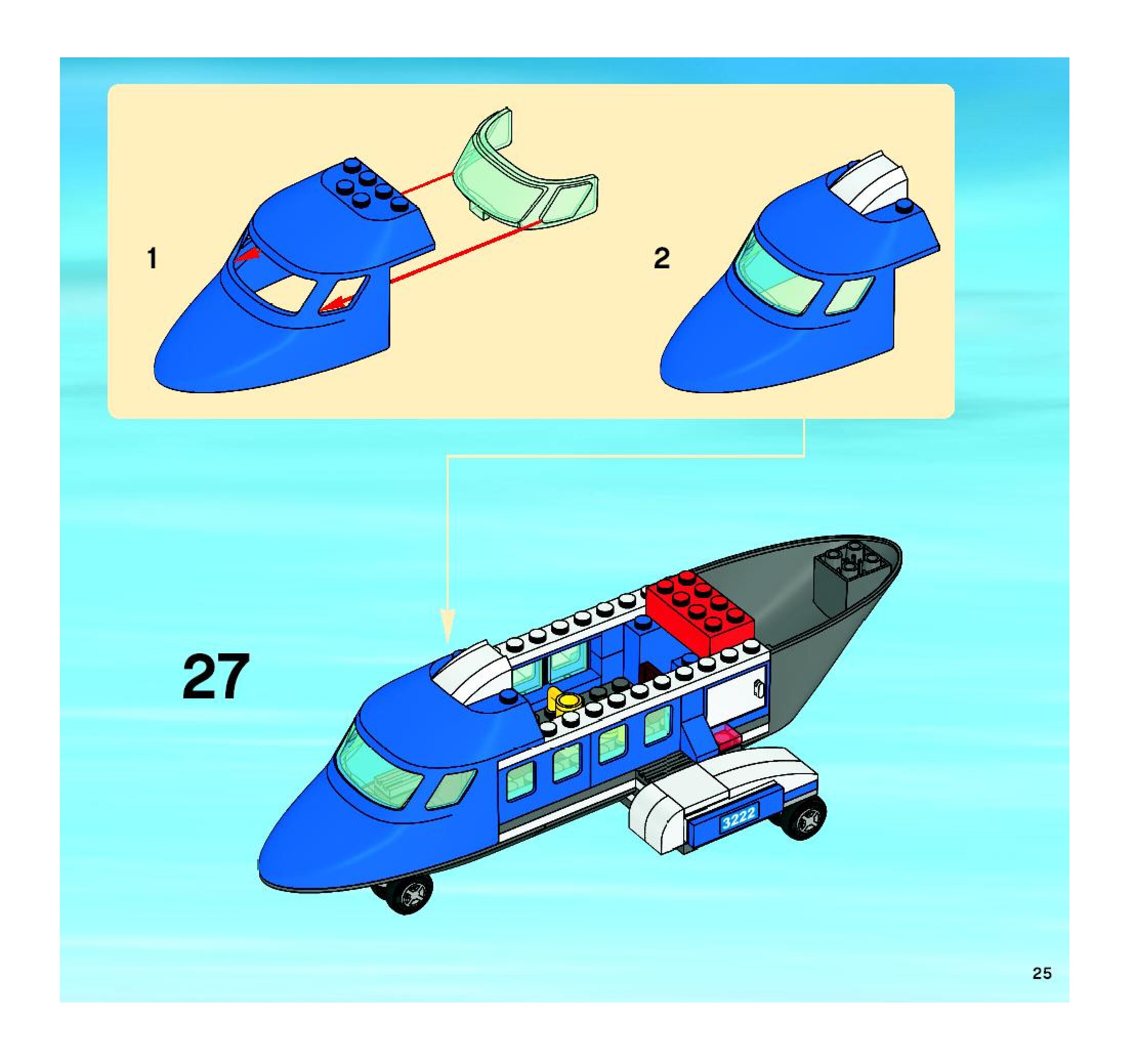 1

2

27

3222

25