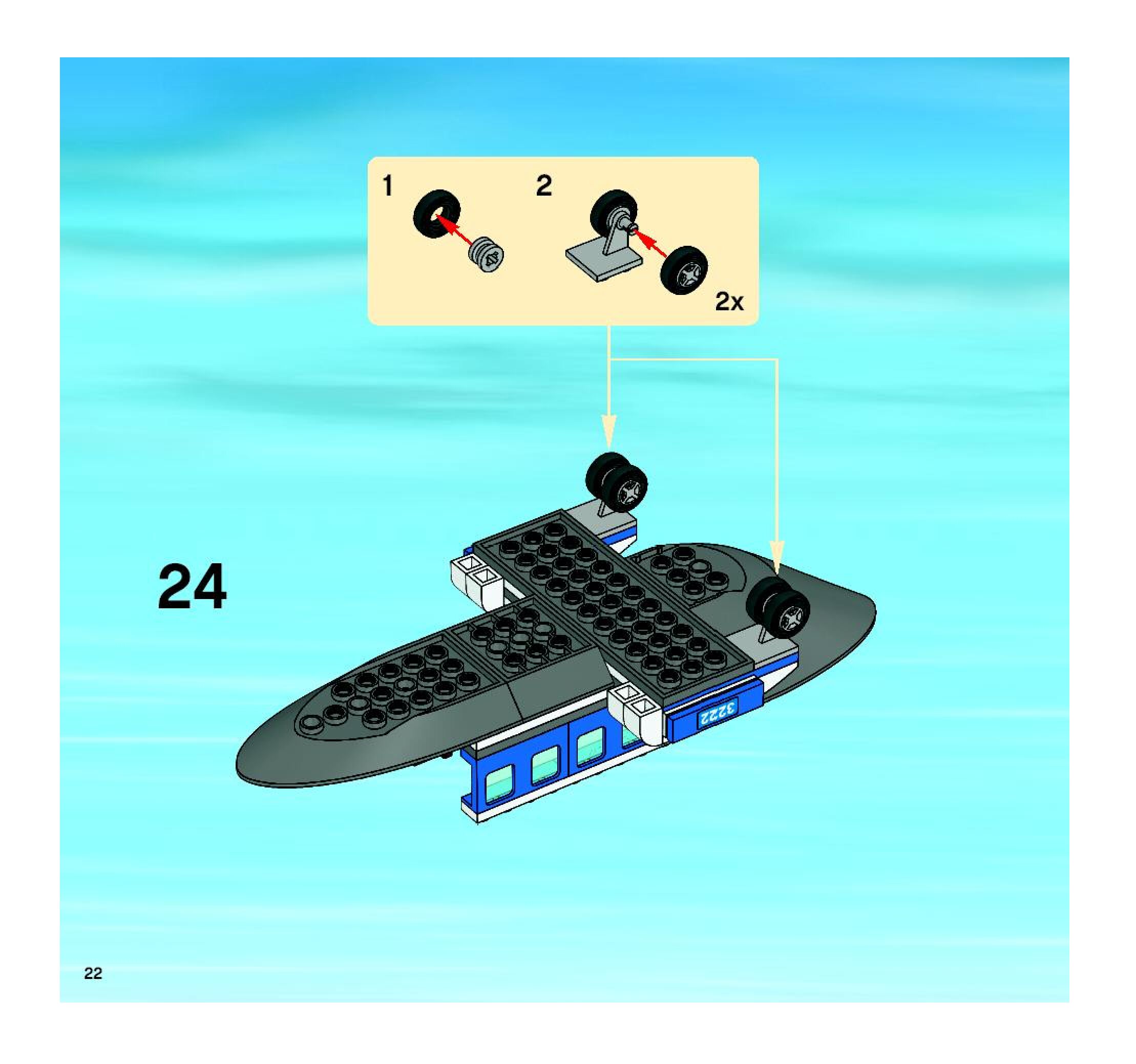 1

2

2x

24

3222

22