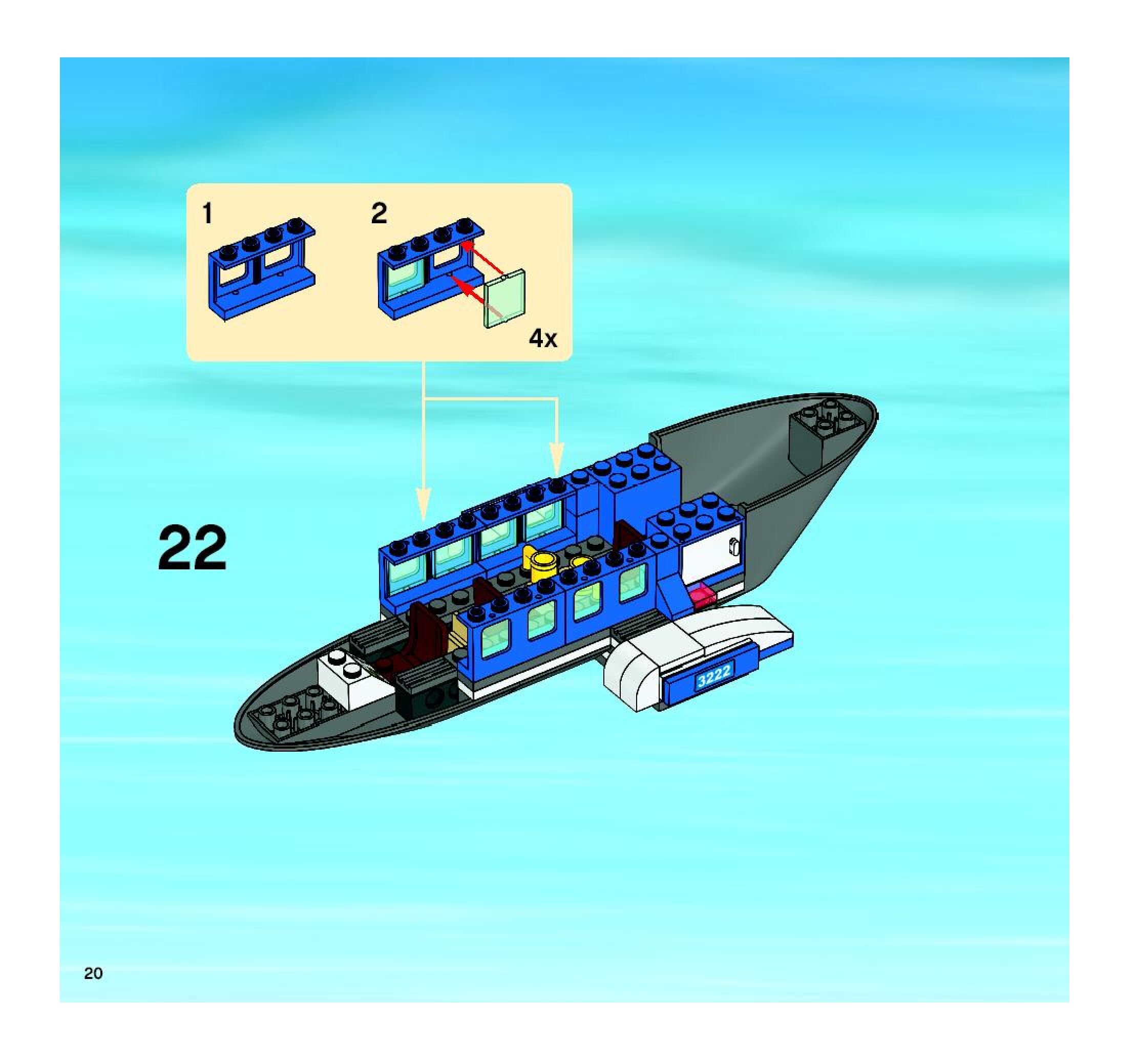 1

2

4x

22

3222

20