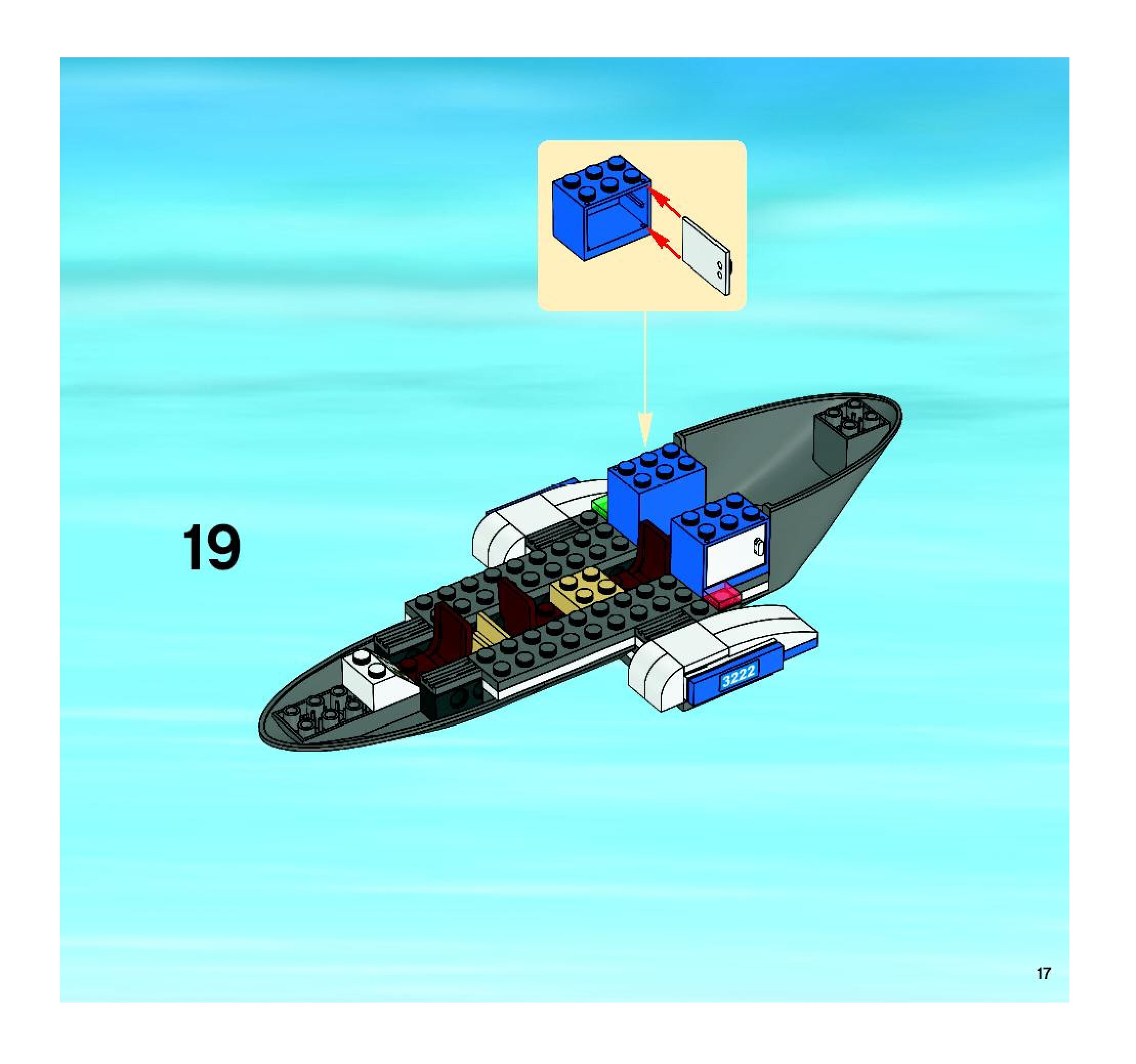 19

3222

17