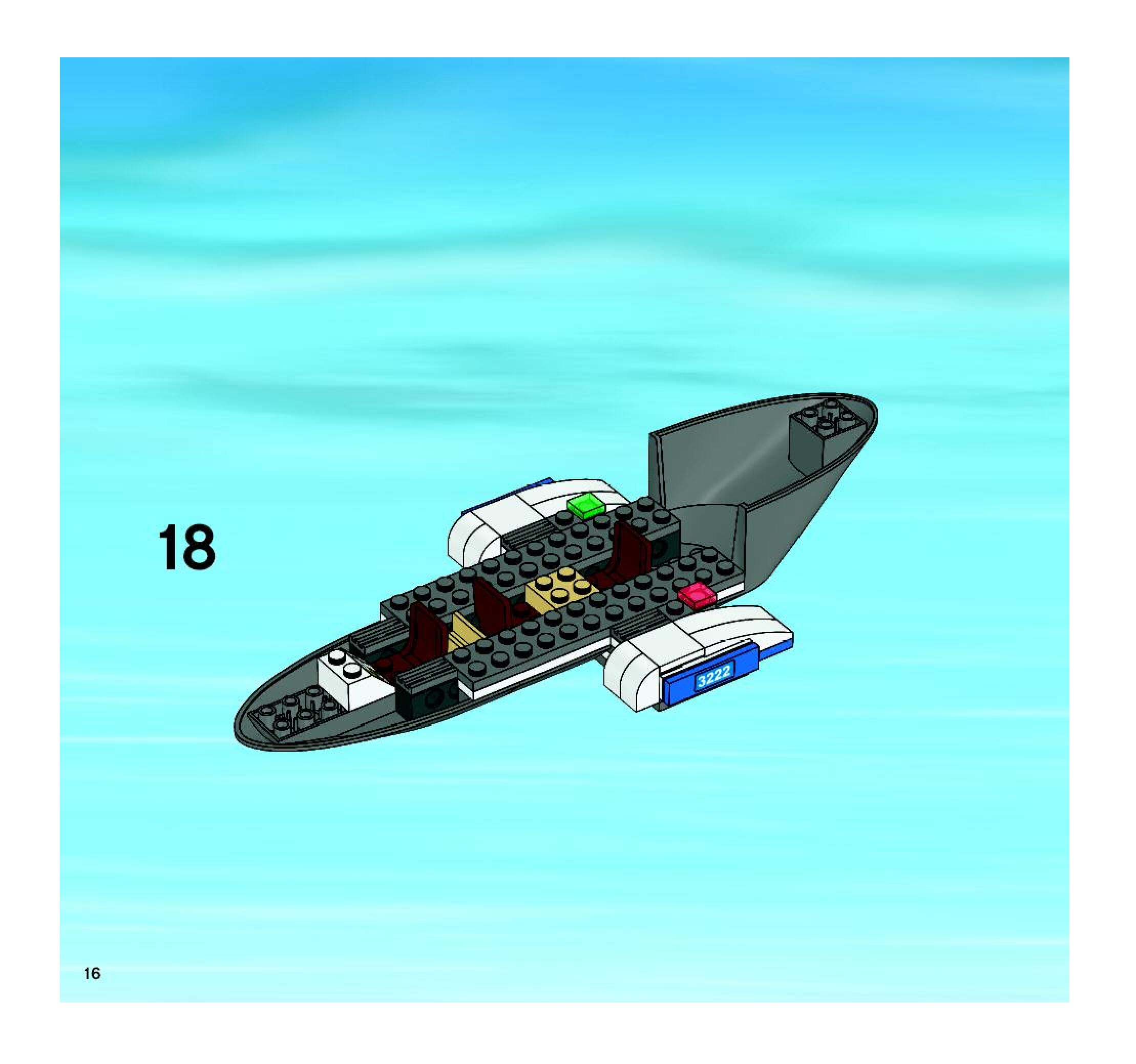 18

3222

16