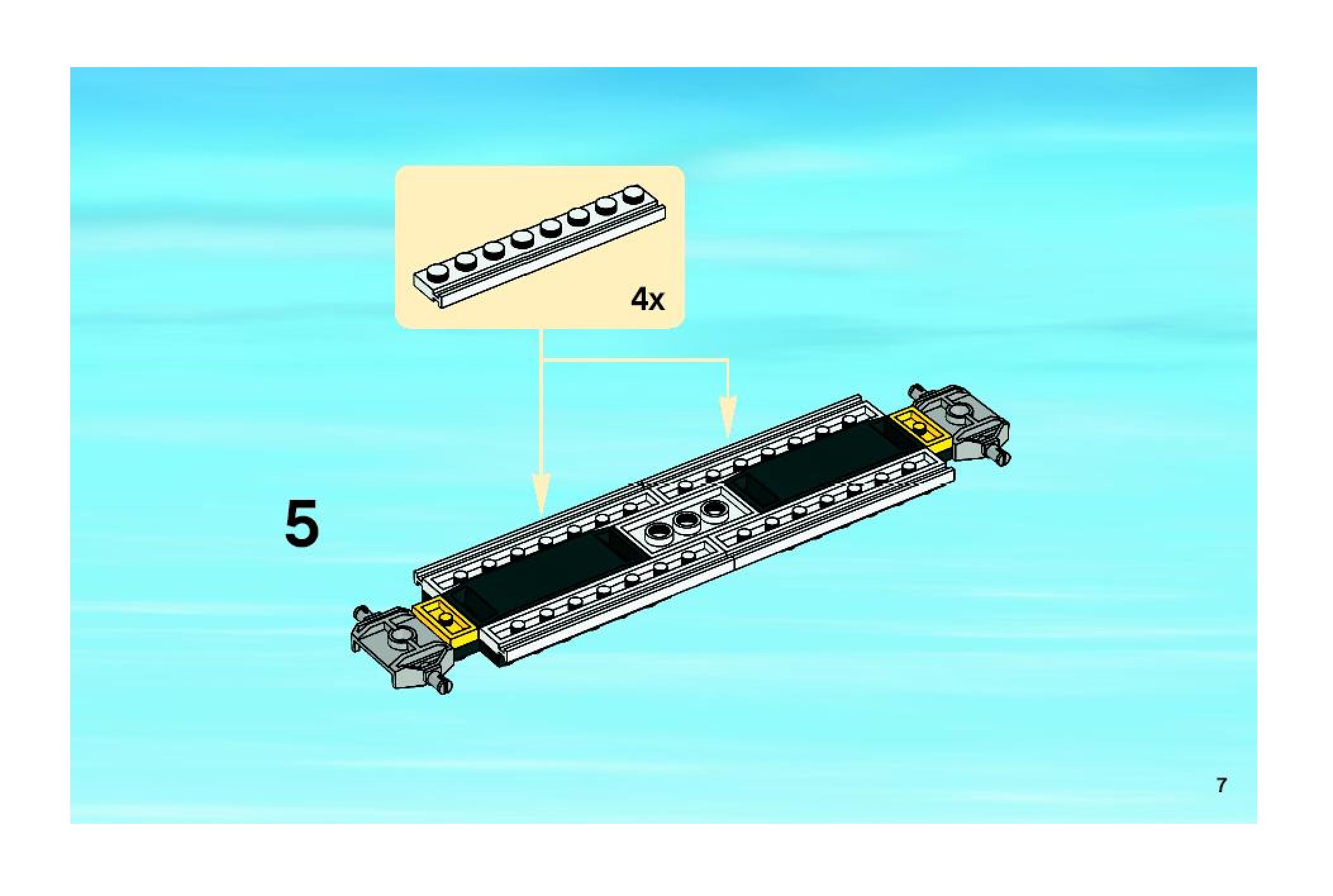 4x

5

7