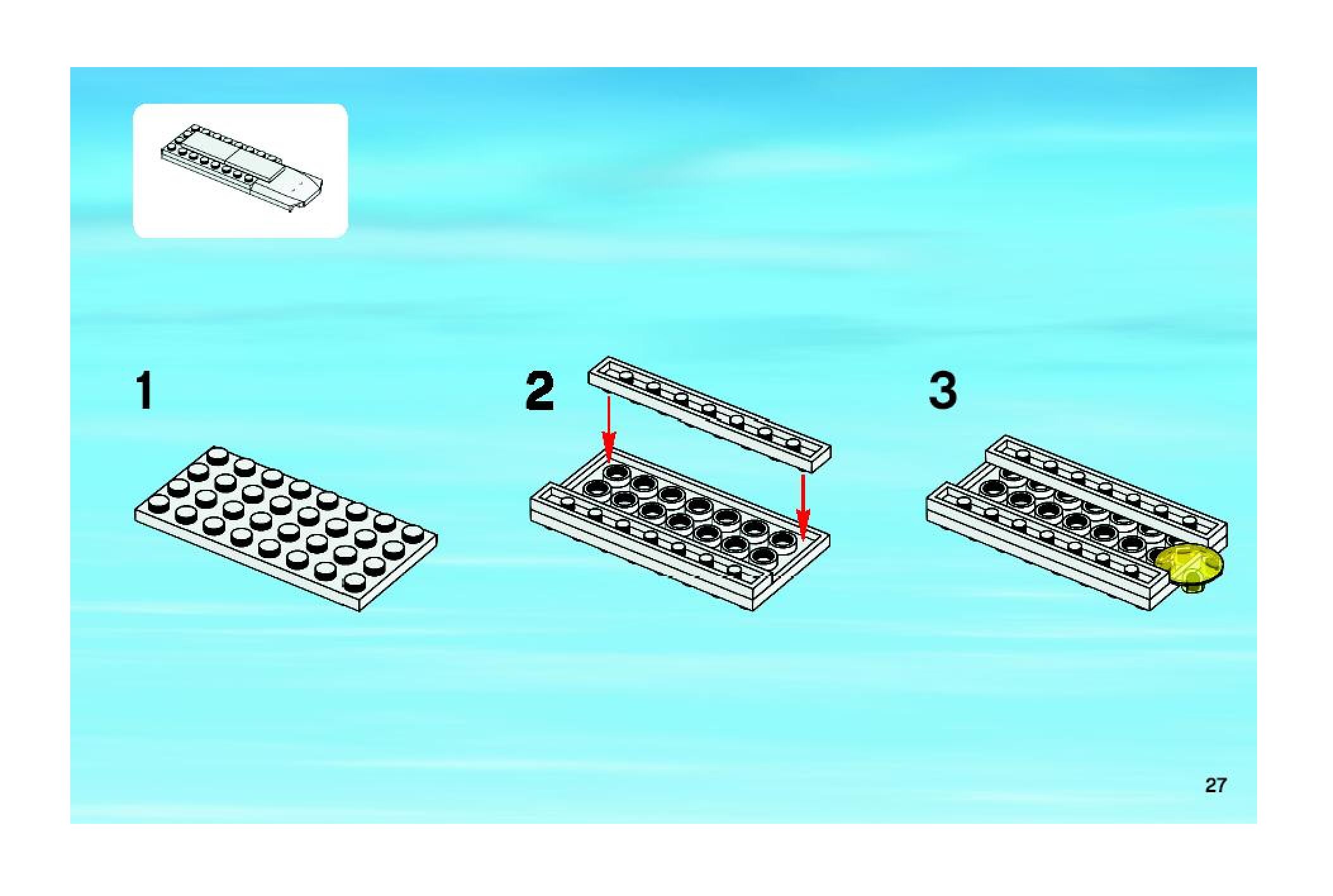 1

2

3

27