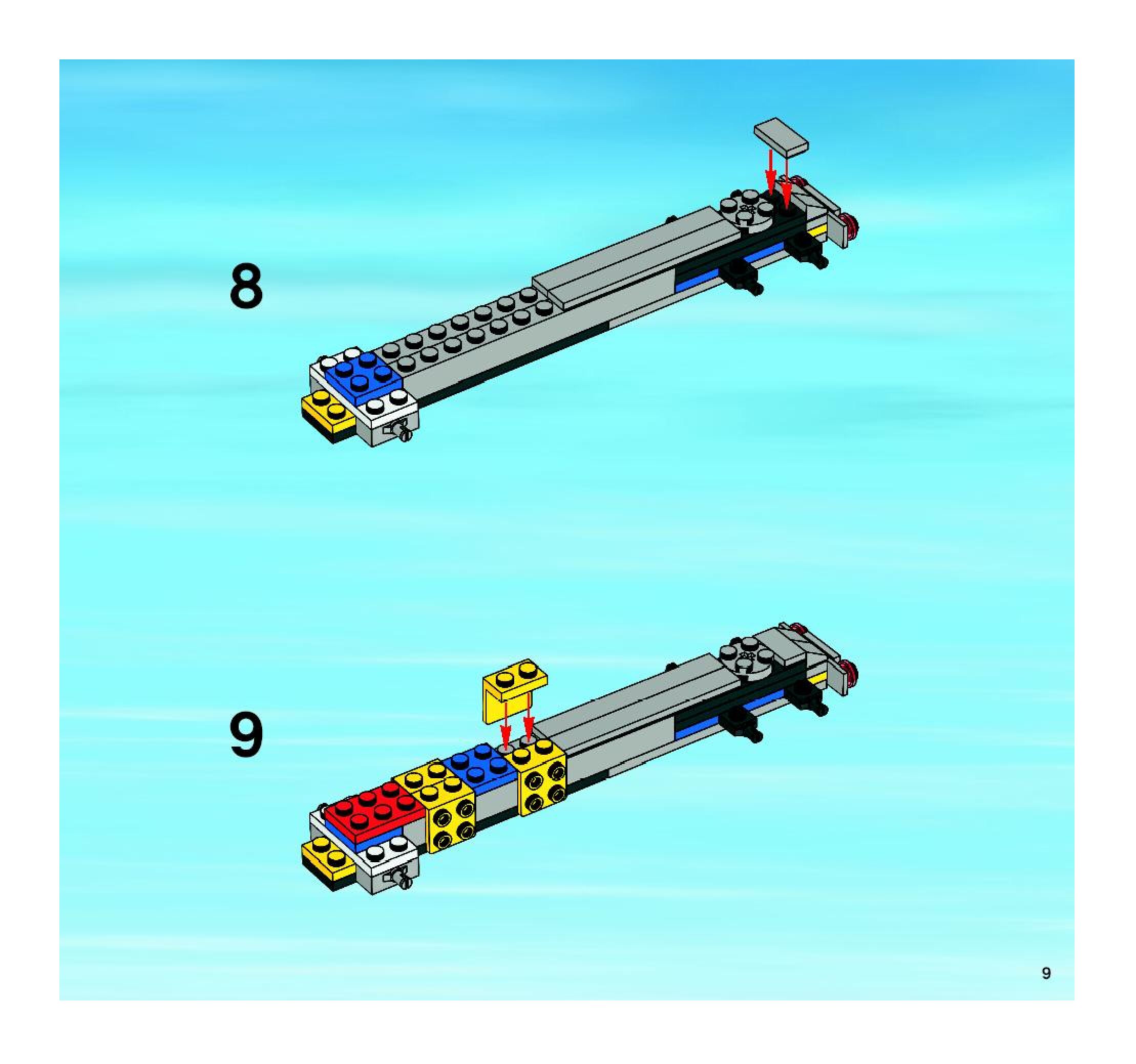 8

9

9