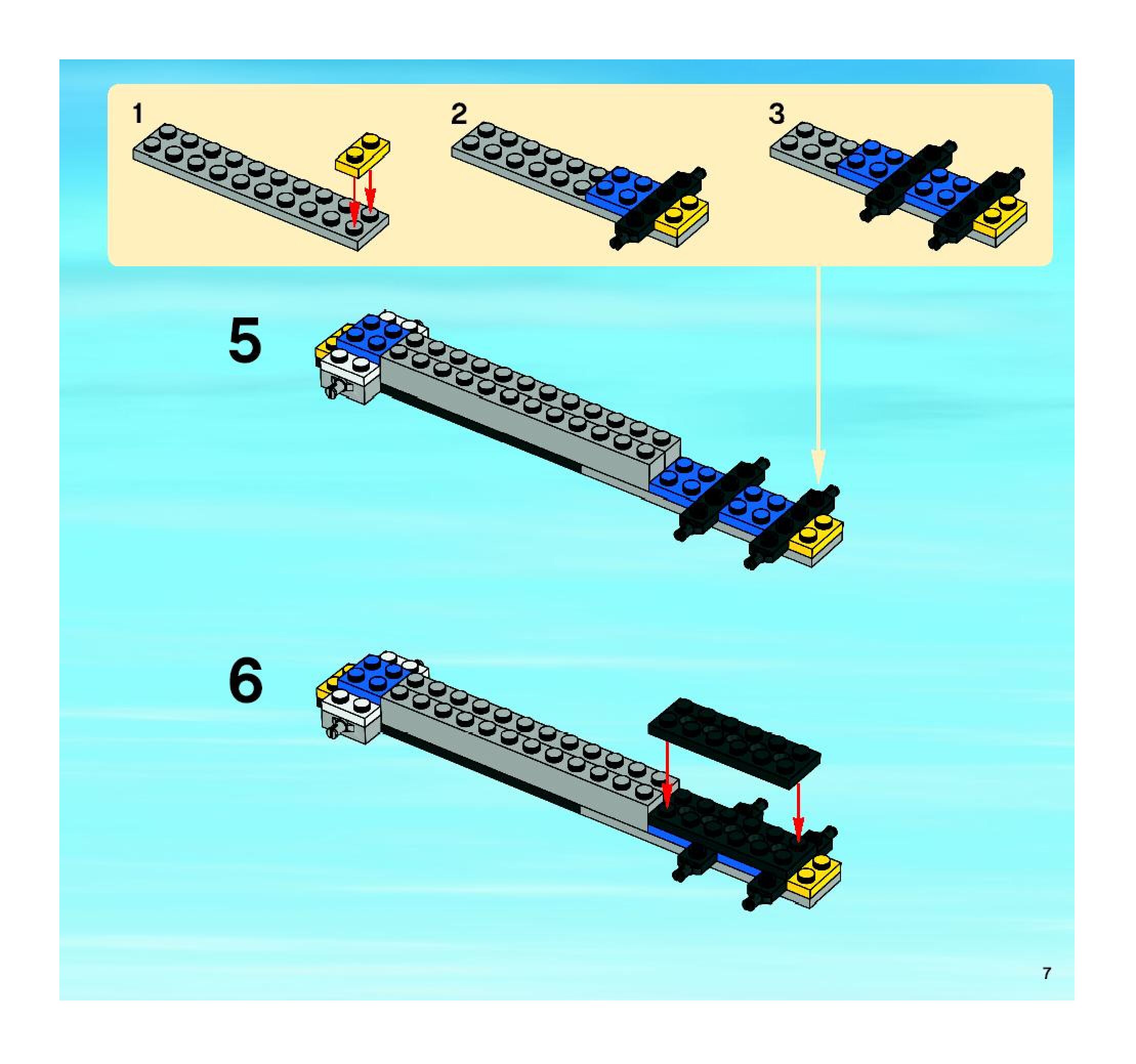 1

2

3

5

6

7