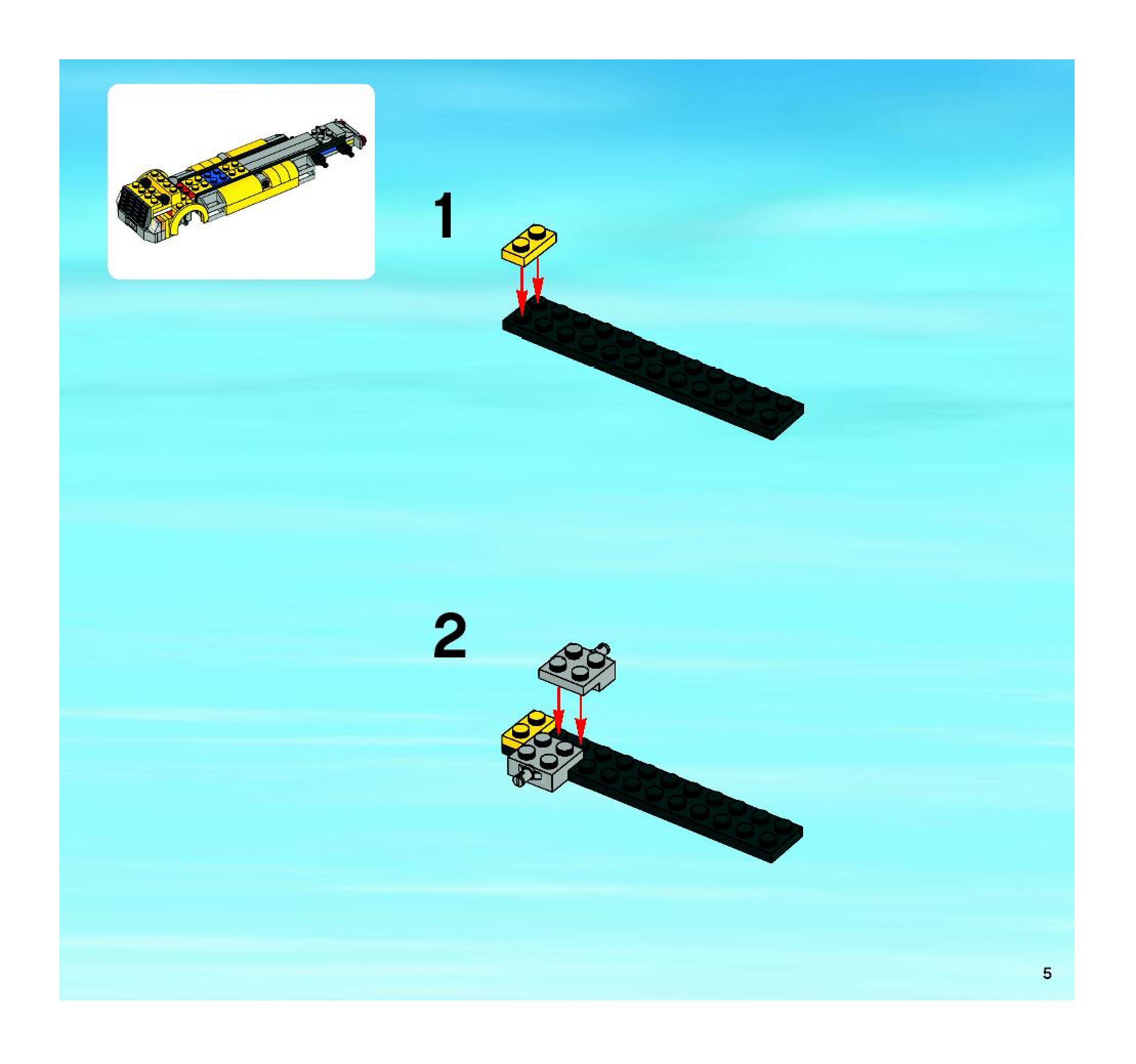 1

2

5