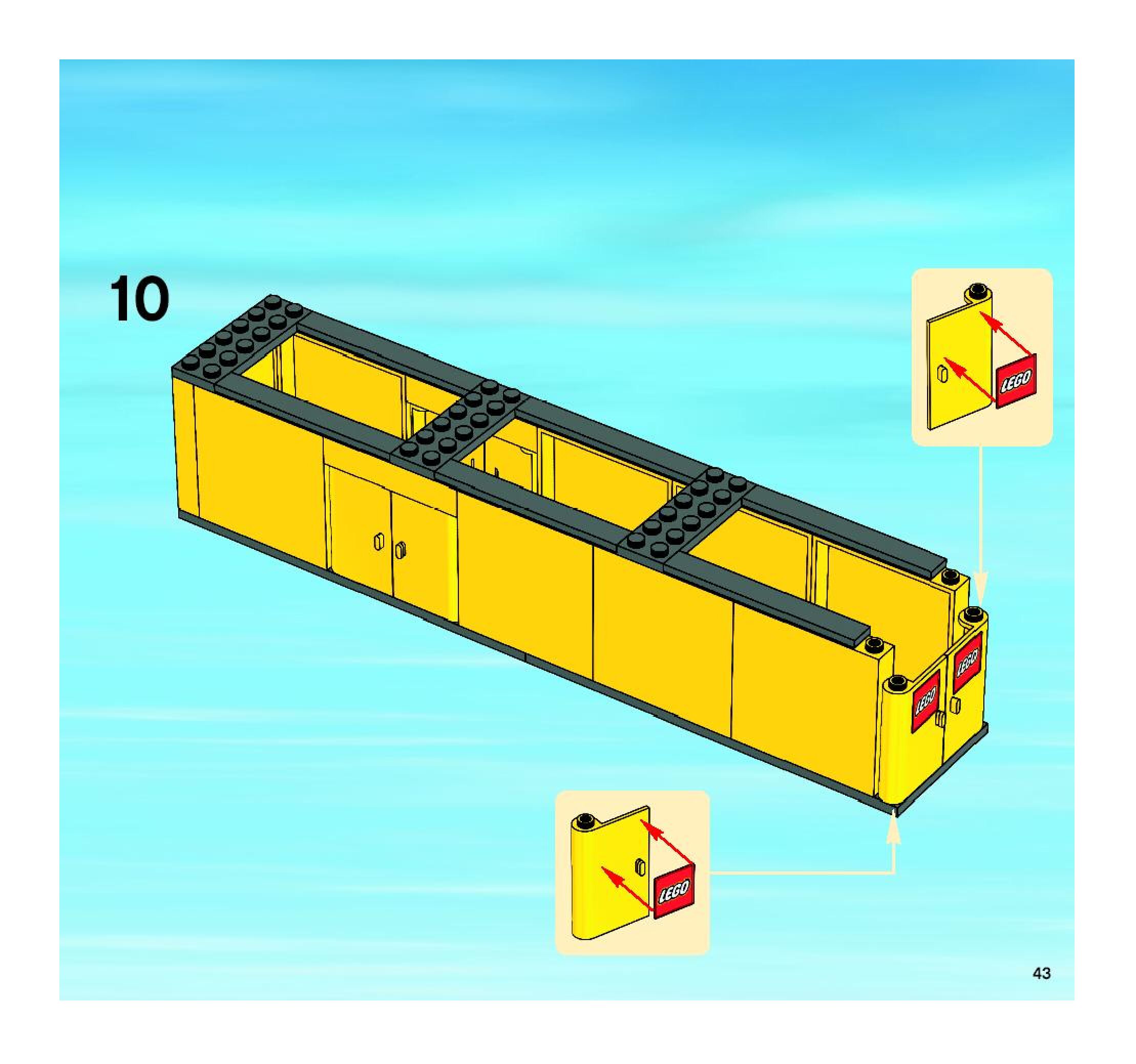 10

LEGO

LEGO

LEGO

LEGO

43