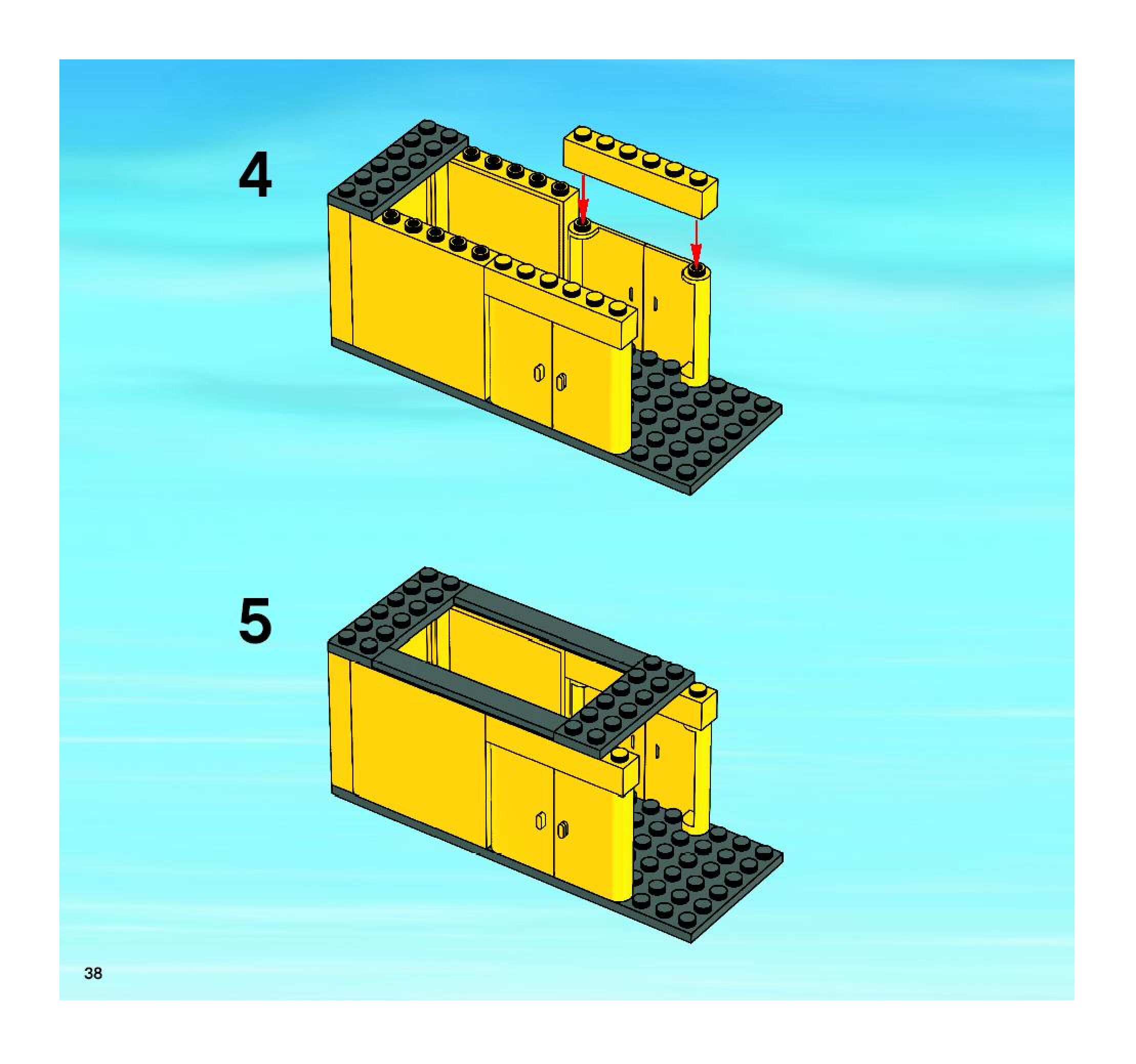 4

5

38