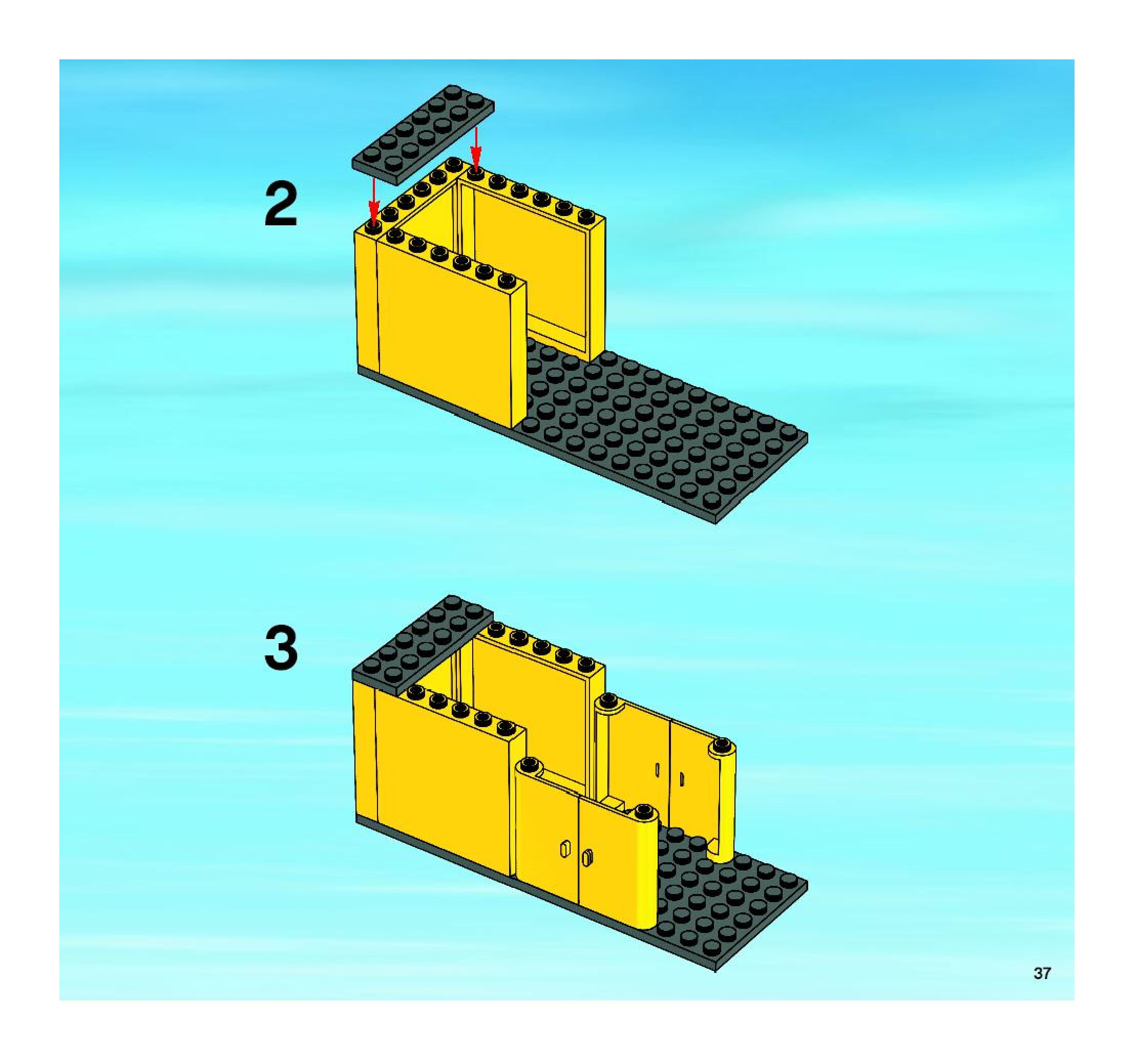 2

3

37