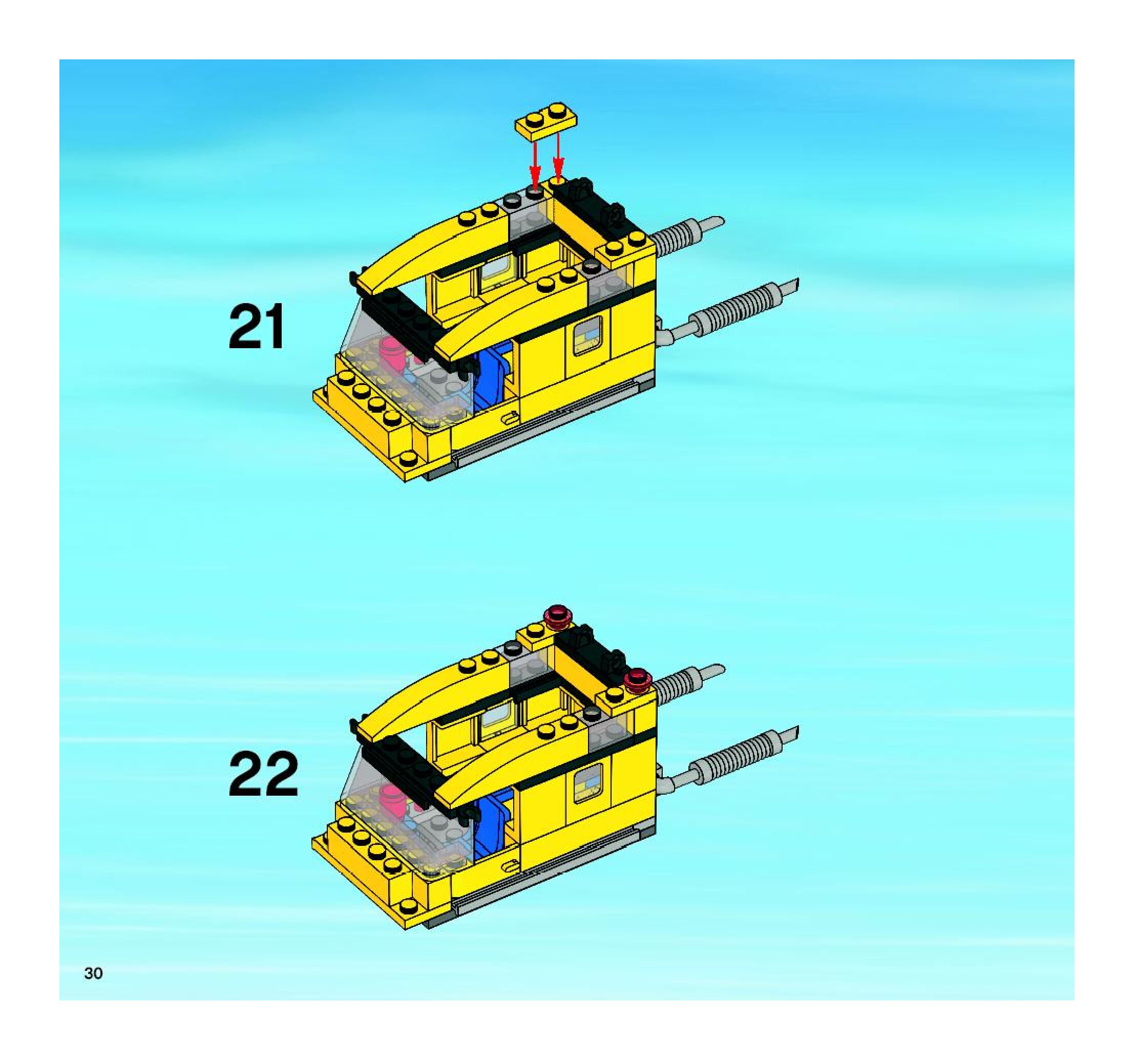 21

22

30