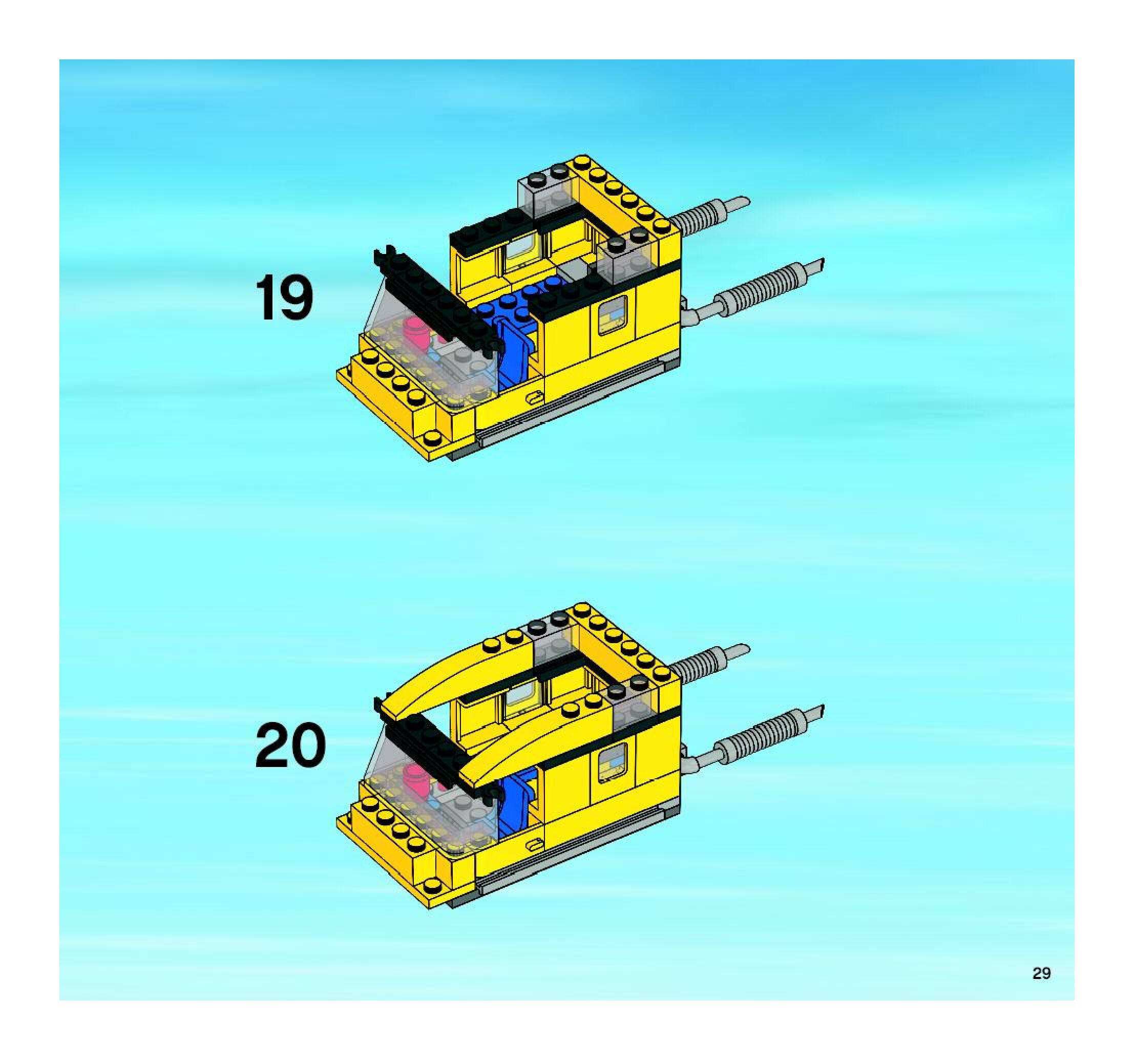 19

20

29