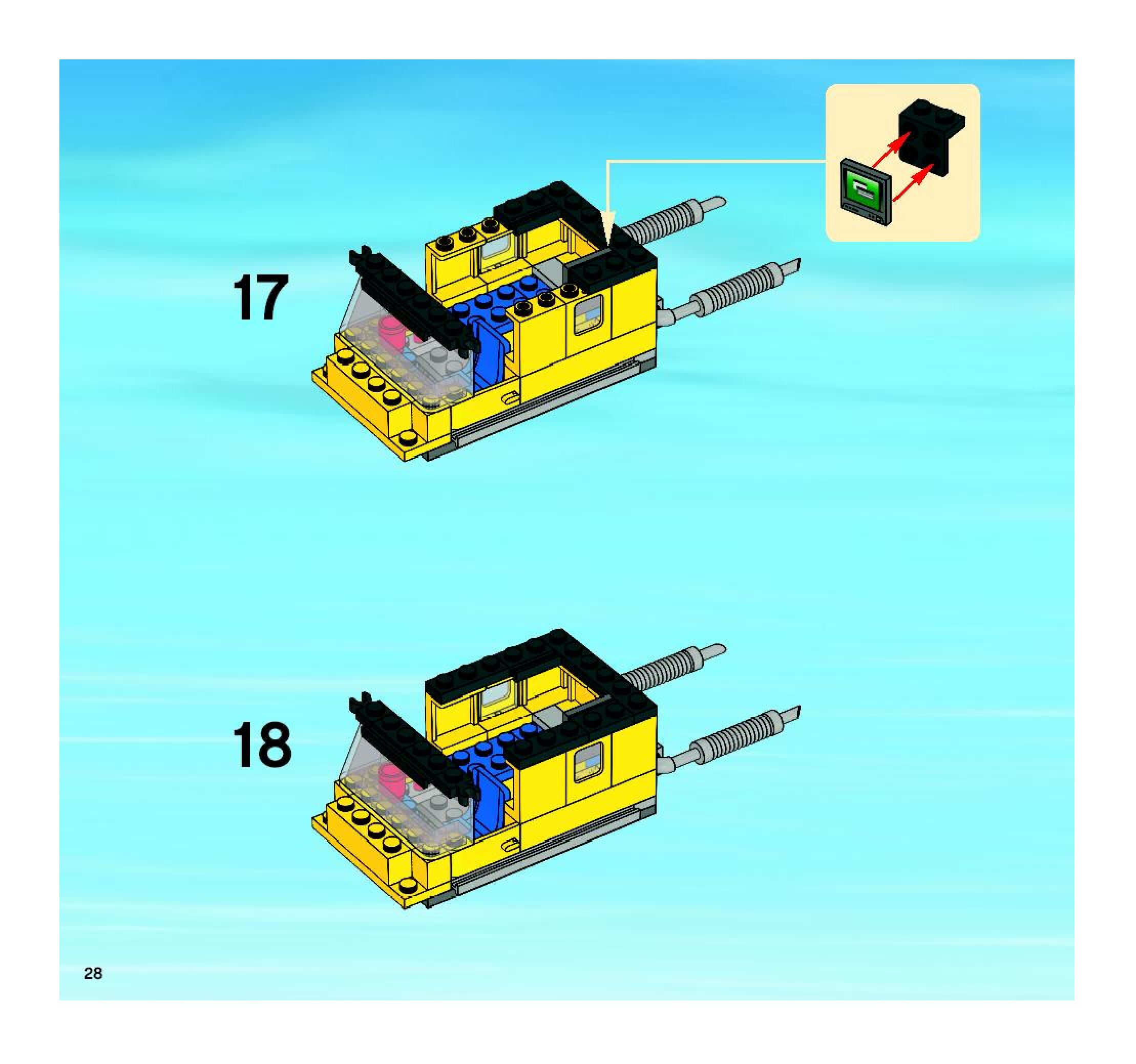 17

18

28