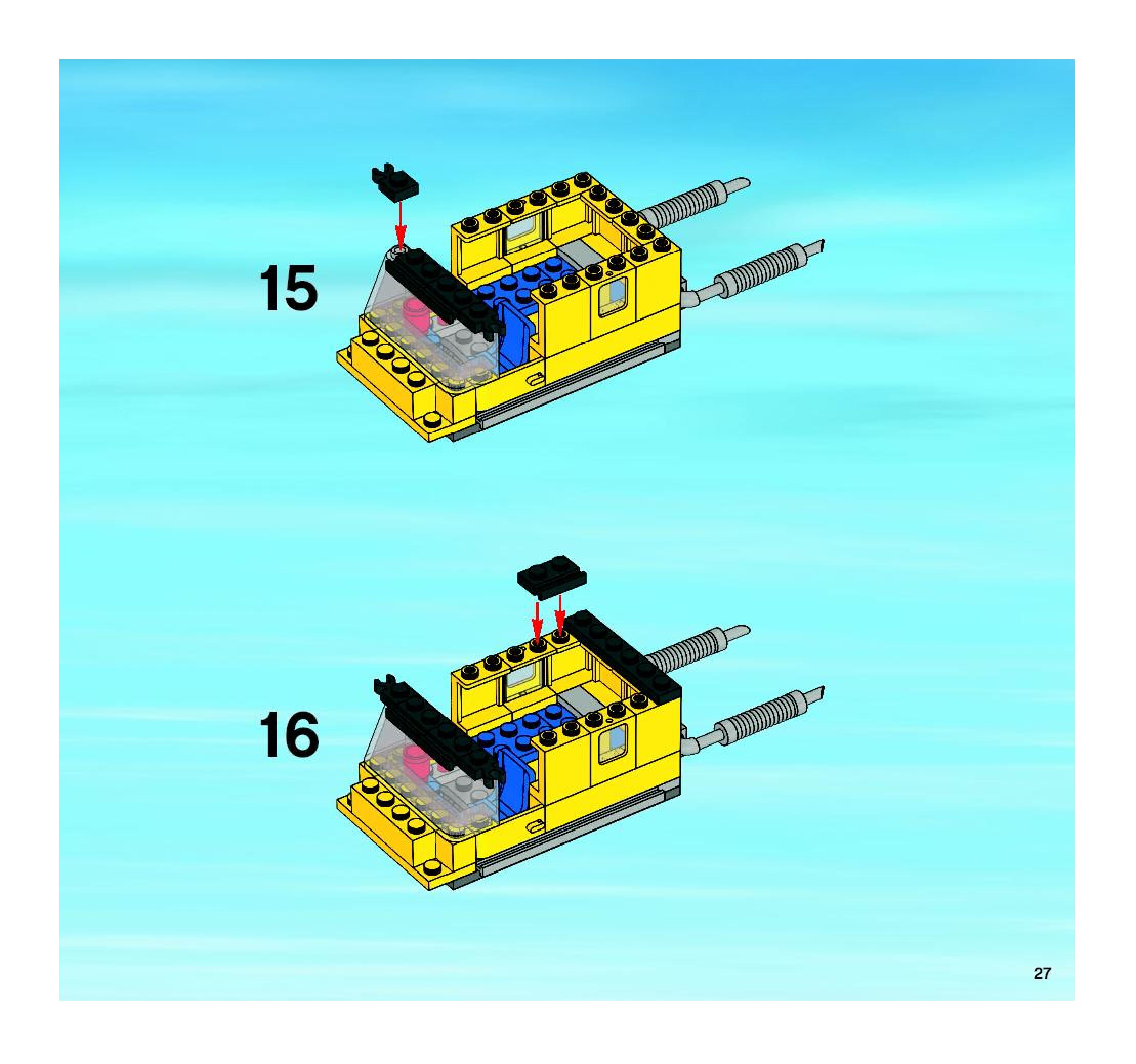 15

16

27