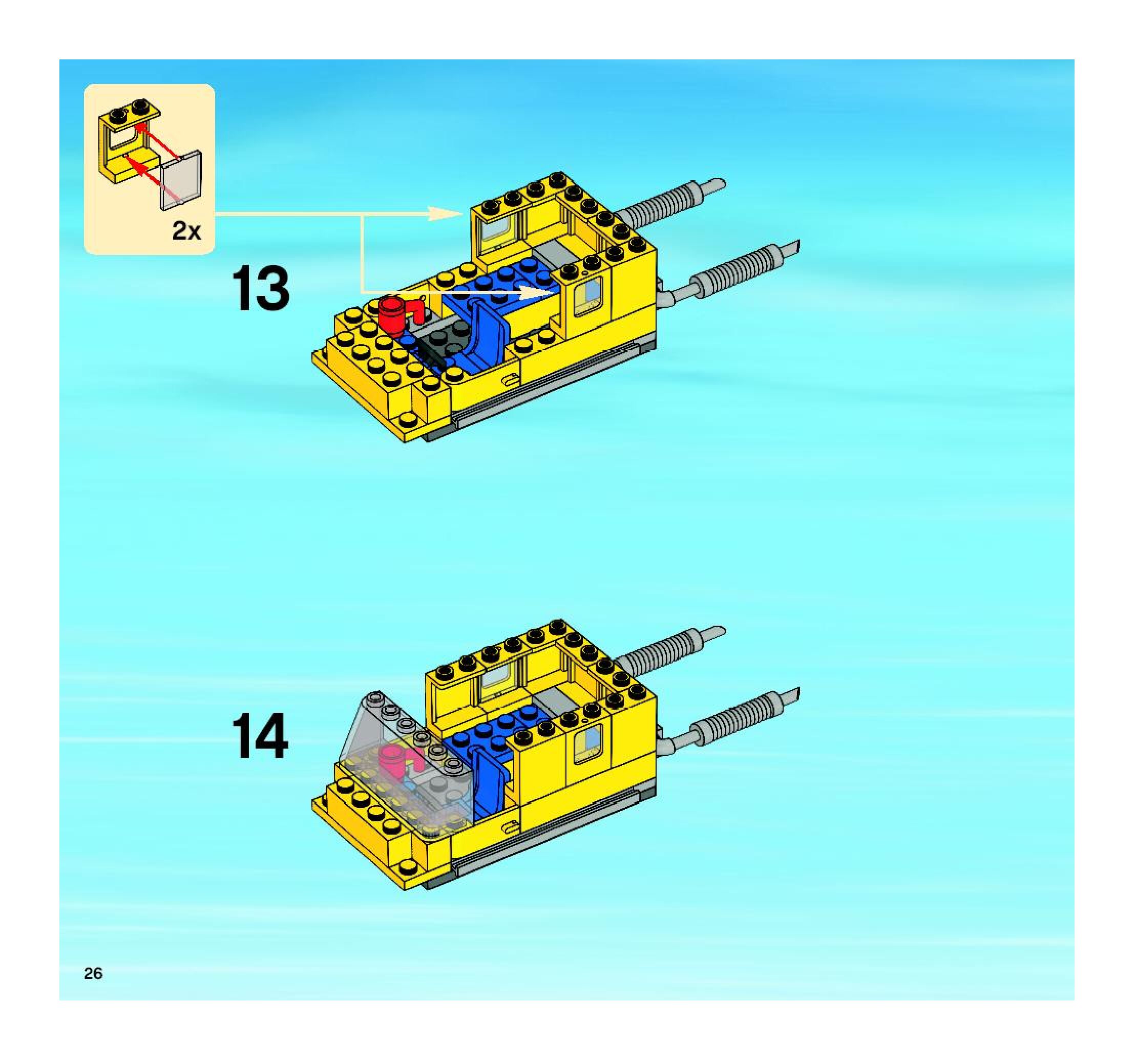 2x

13

14

26