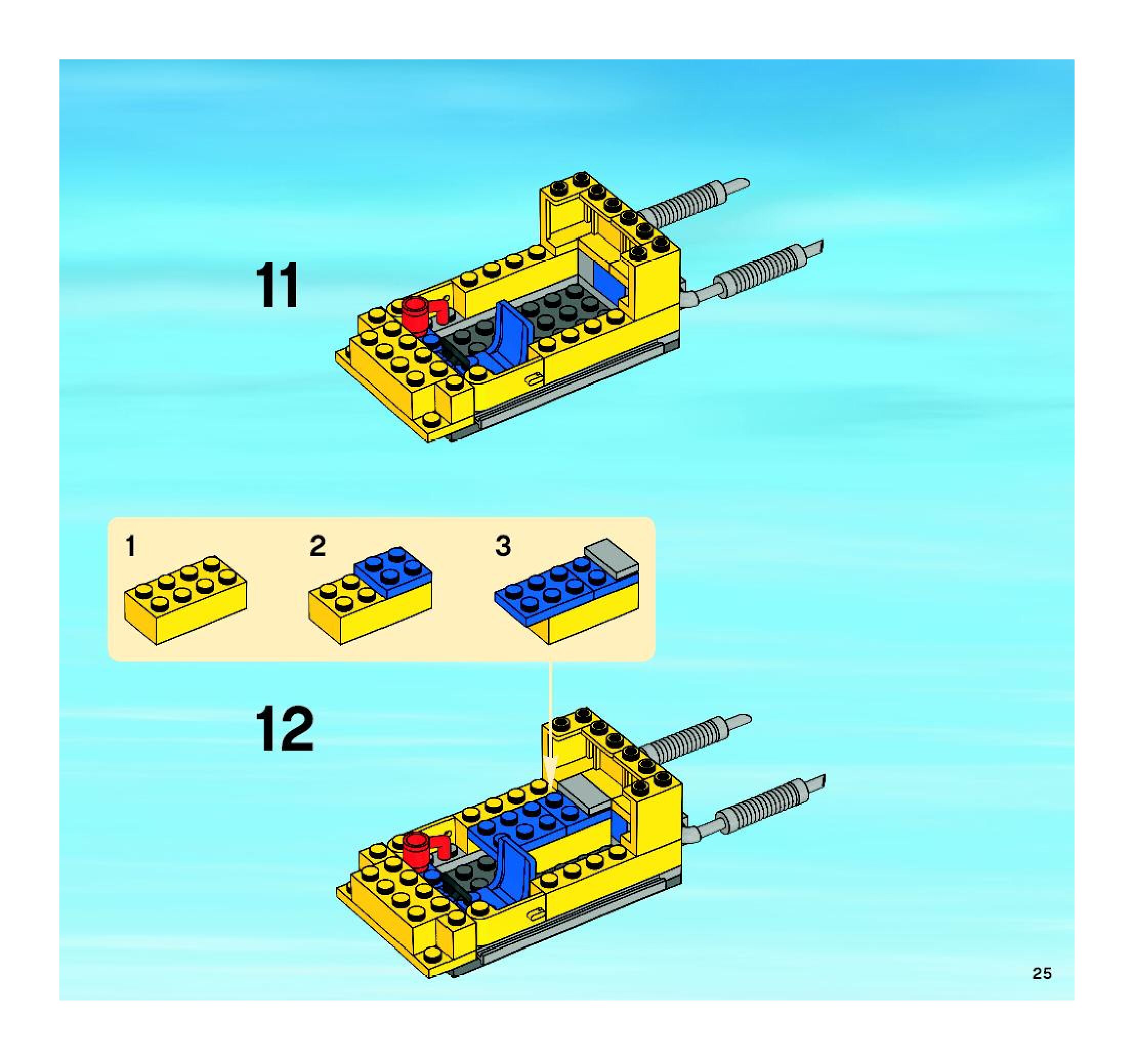 11

1

2

3

12

25