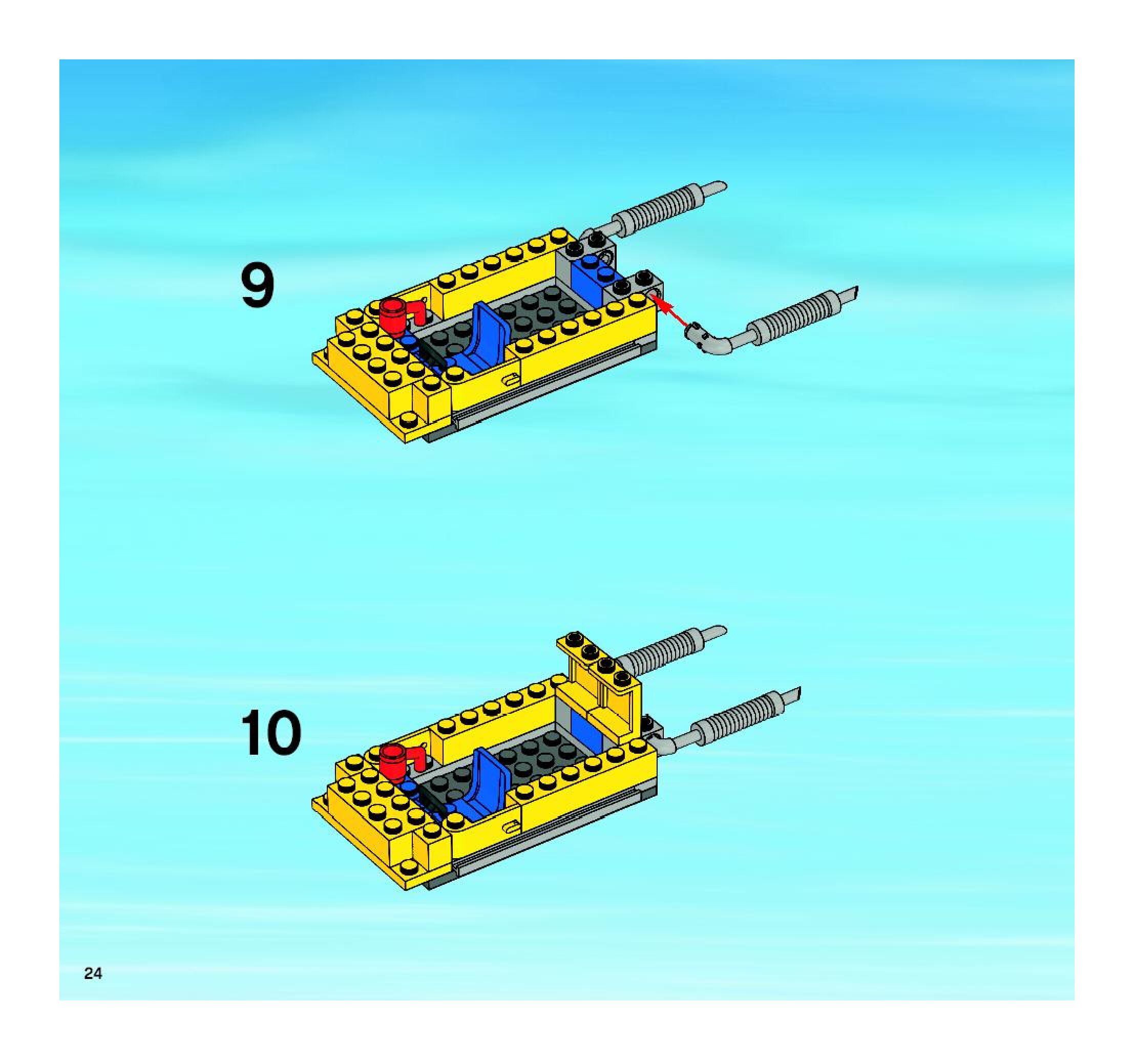 9

10

24